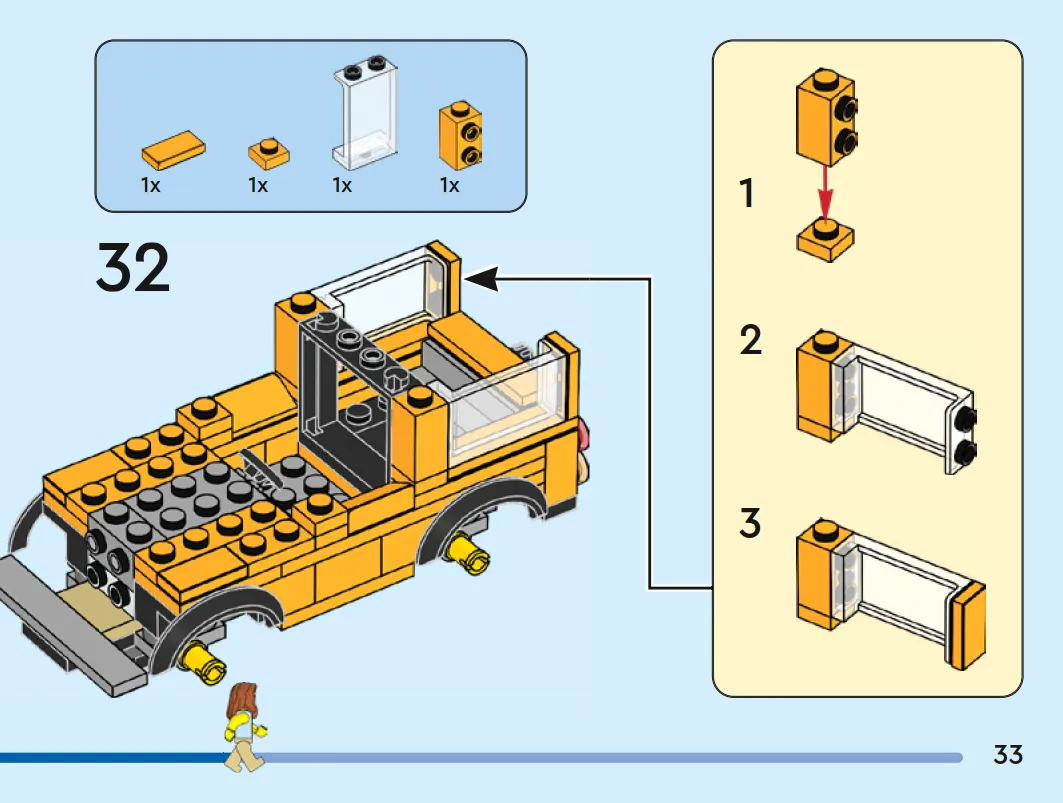 1x 1x 1x 1x

32

1

2

3

33