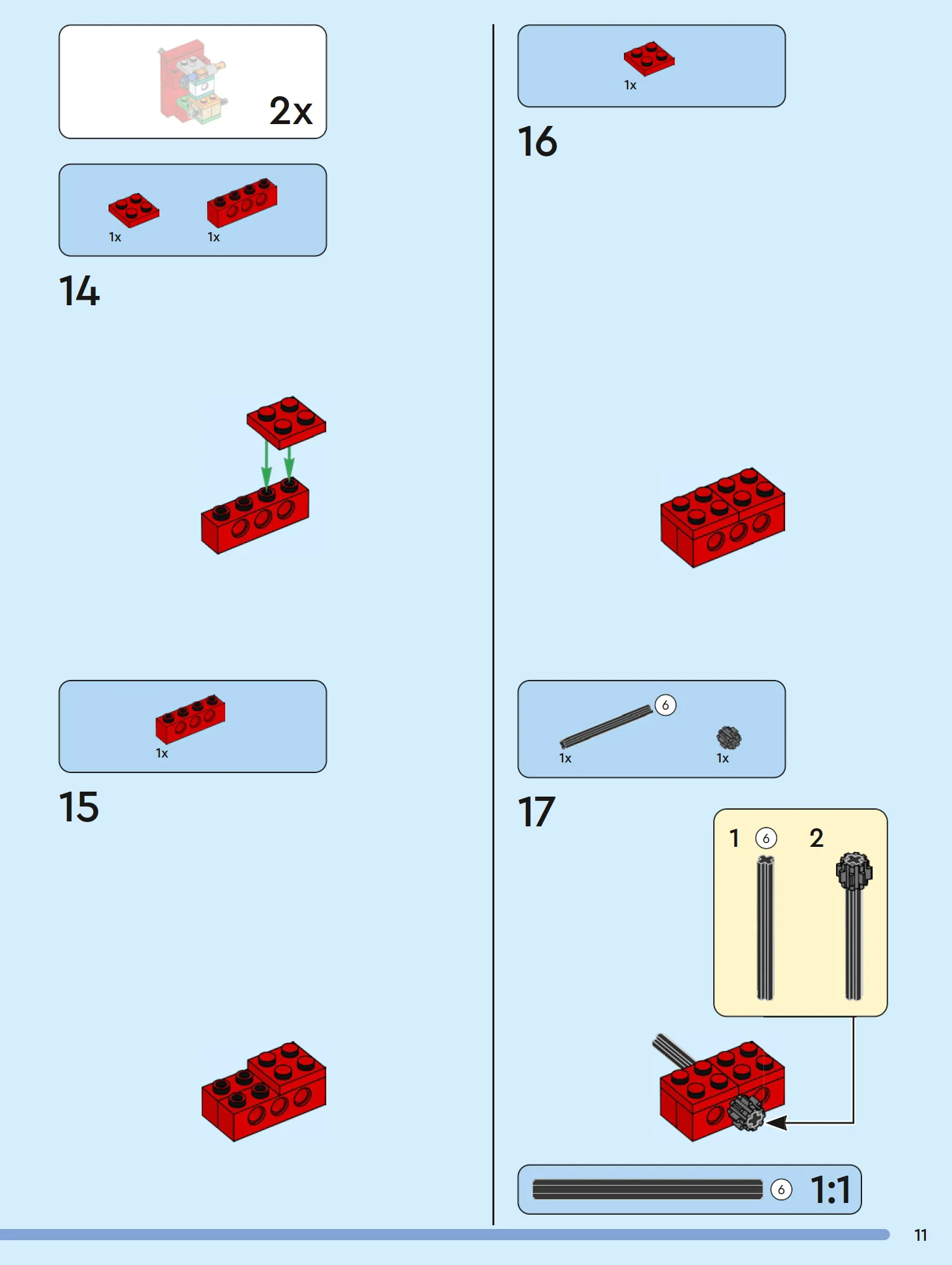 2x

1x 1x

14

1x

15

1x

16

6

1x 1x

17

1 6 2

6 1:1

11