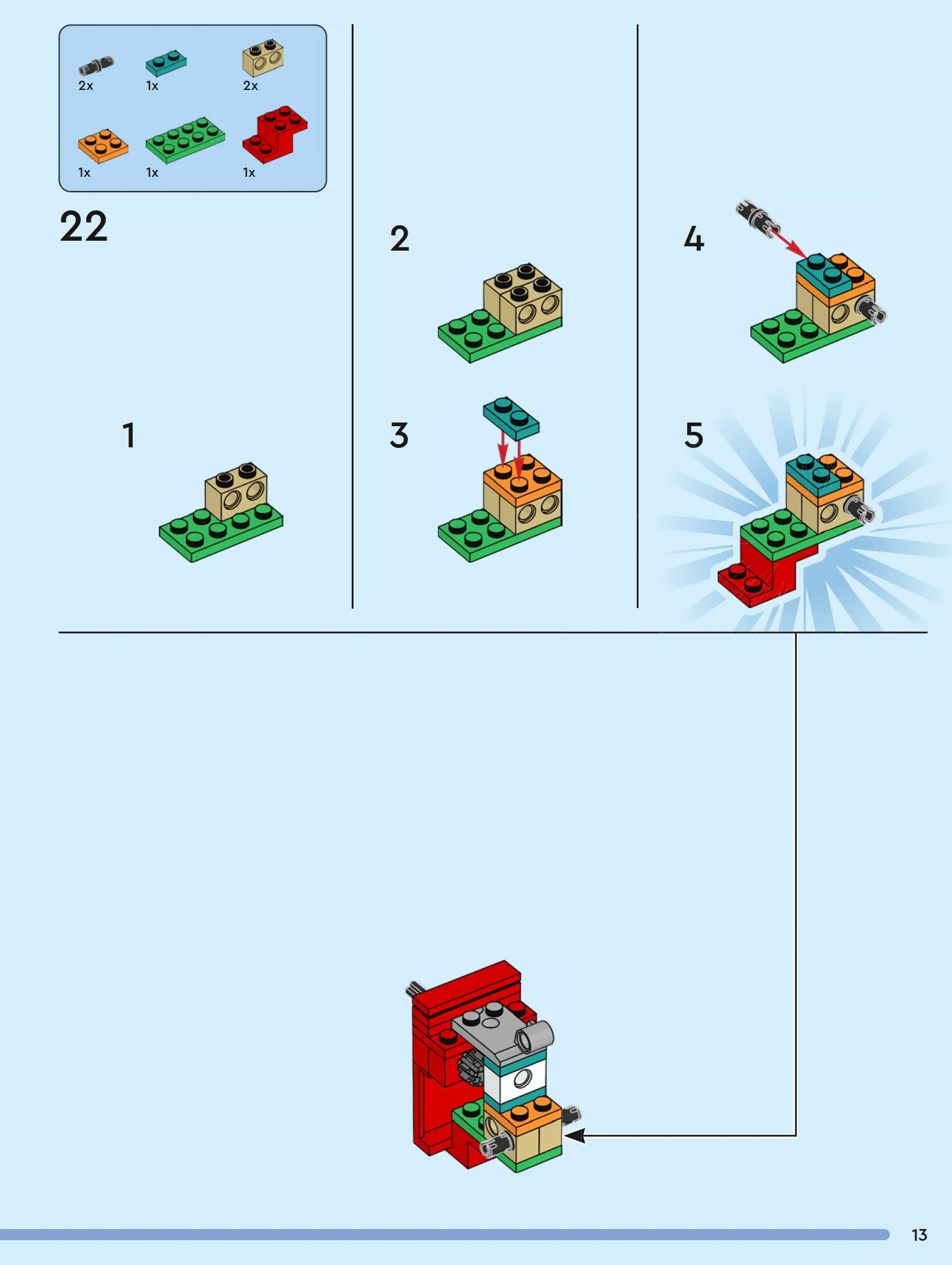 2x
1x
2x
1x
1x
1x

22

1

2

3

4

5

13