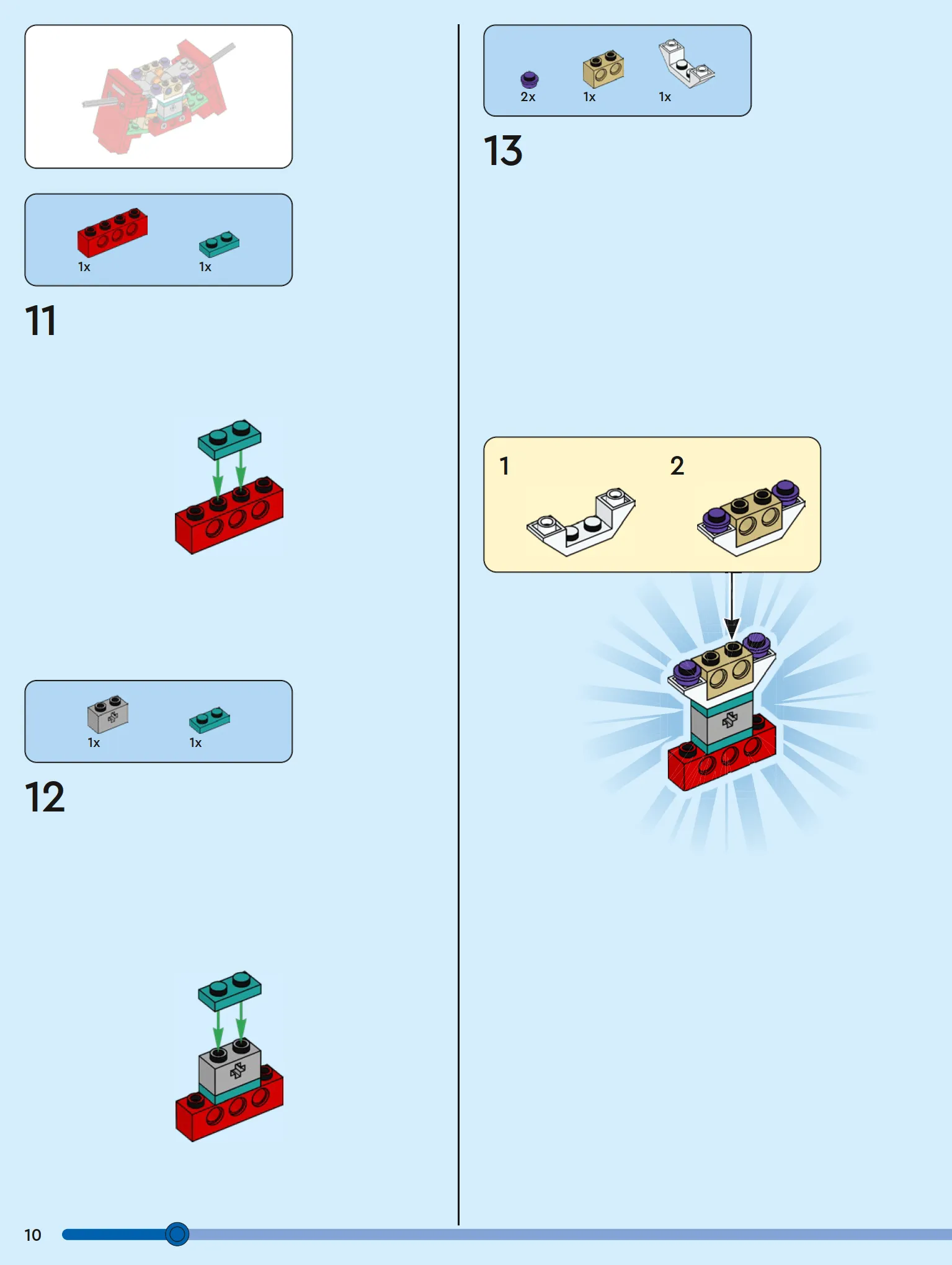 1x 1x

11

1x 1x

12

2x 1x 1x

13

1 2

10