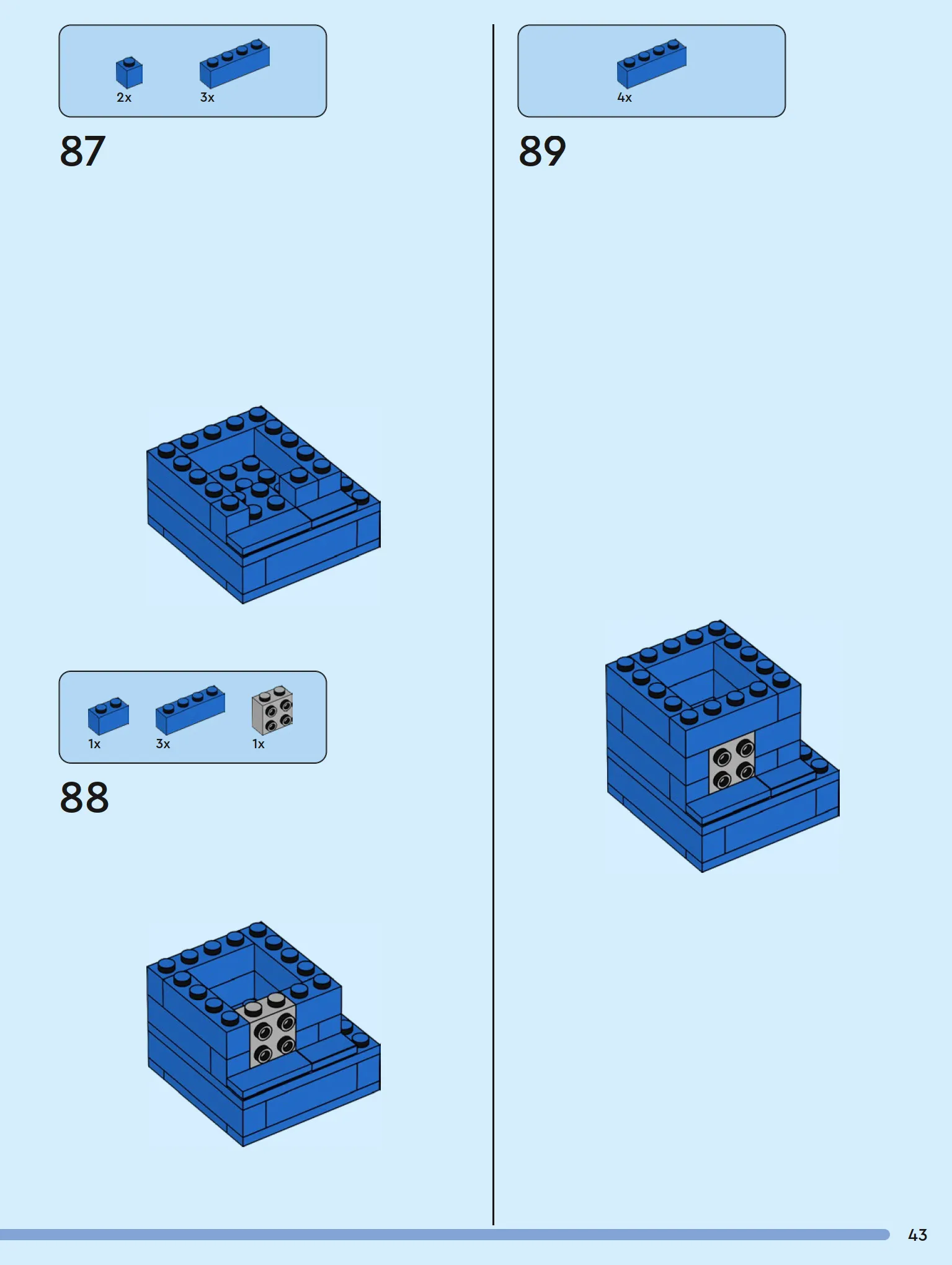 2x 3x

87

1x 3x 1x

88

4x

89

43