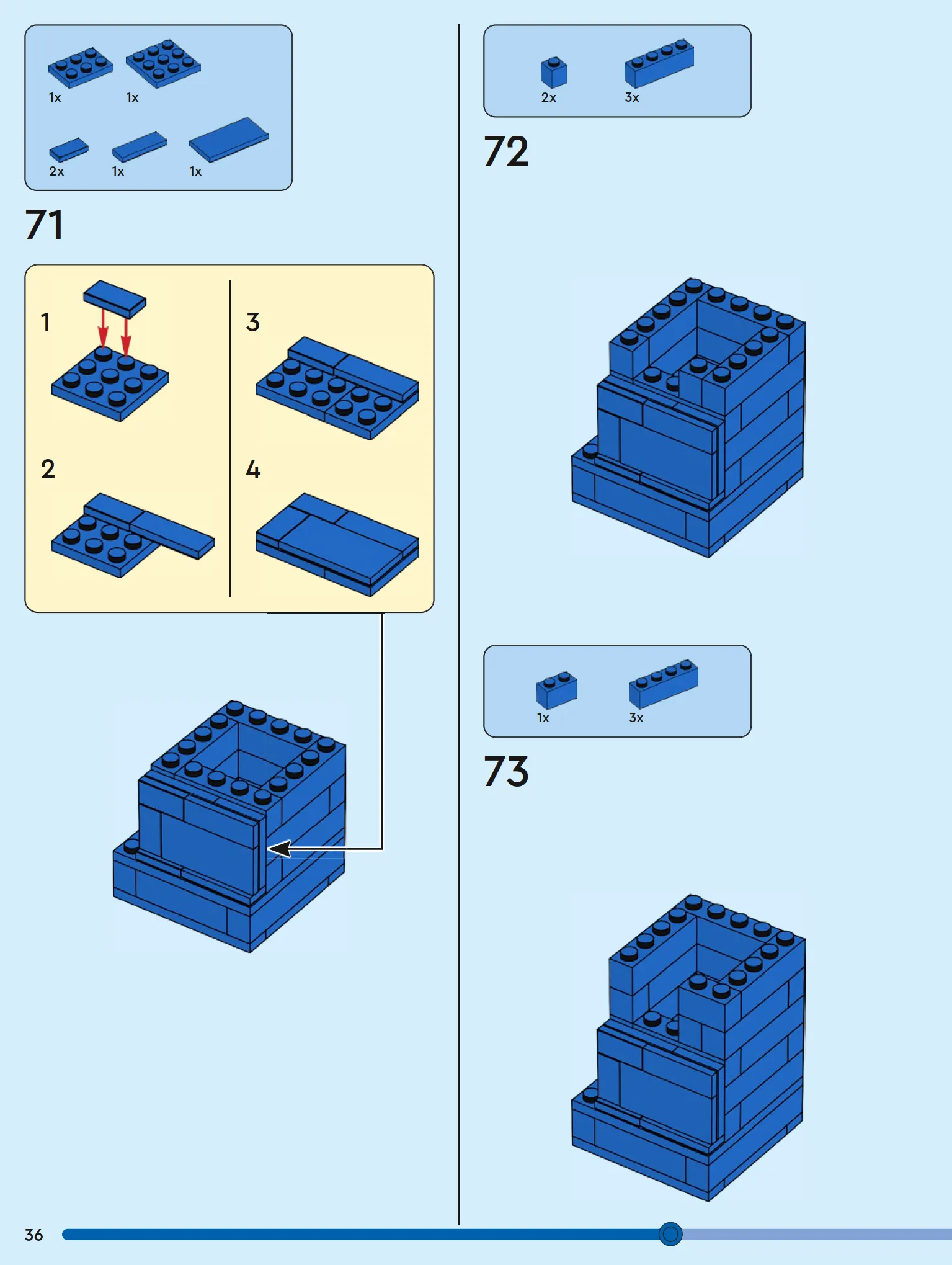 1x 1x

2x 1x 1x

71

1

2

3

4

2x 3x

72

1x 3x

73

36