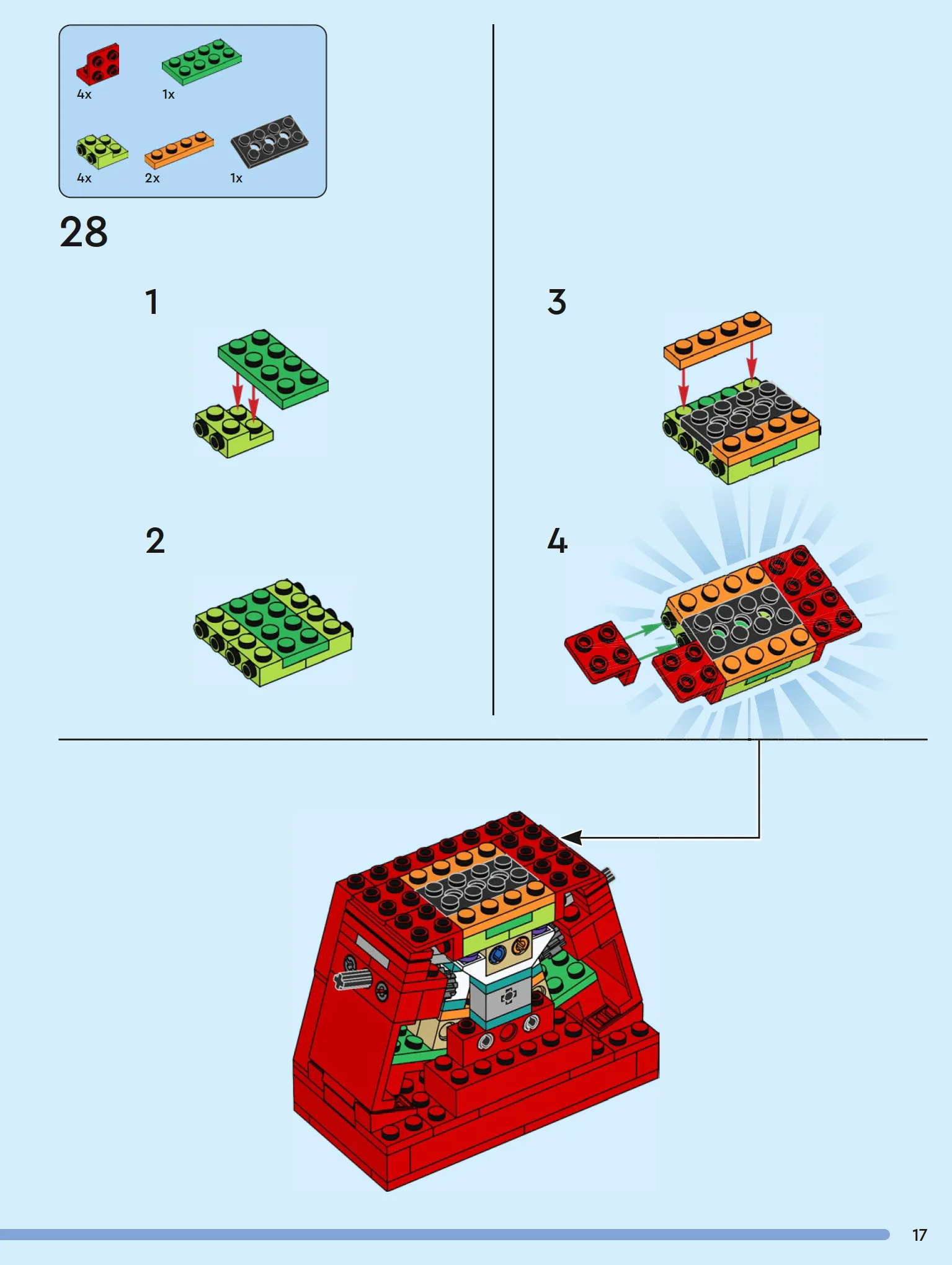 4x
1x
4x
2x
1x

28

1

2

3

4

17