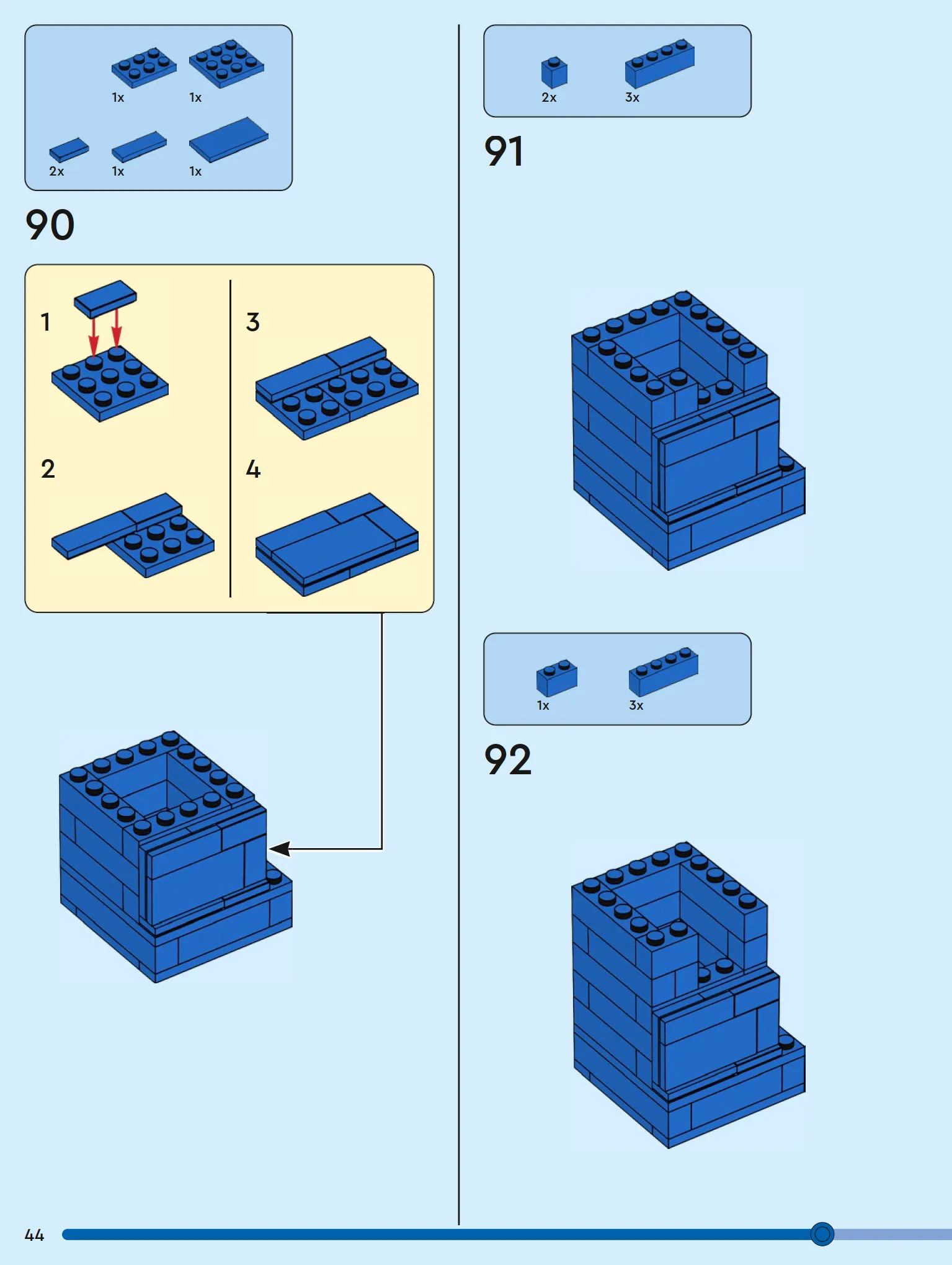 1x 1x

2x 1x 1x

90

1

2

3

4

2x 3x

91

1x 3x

92

44