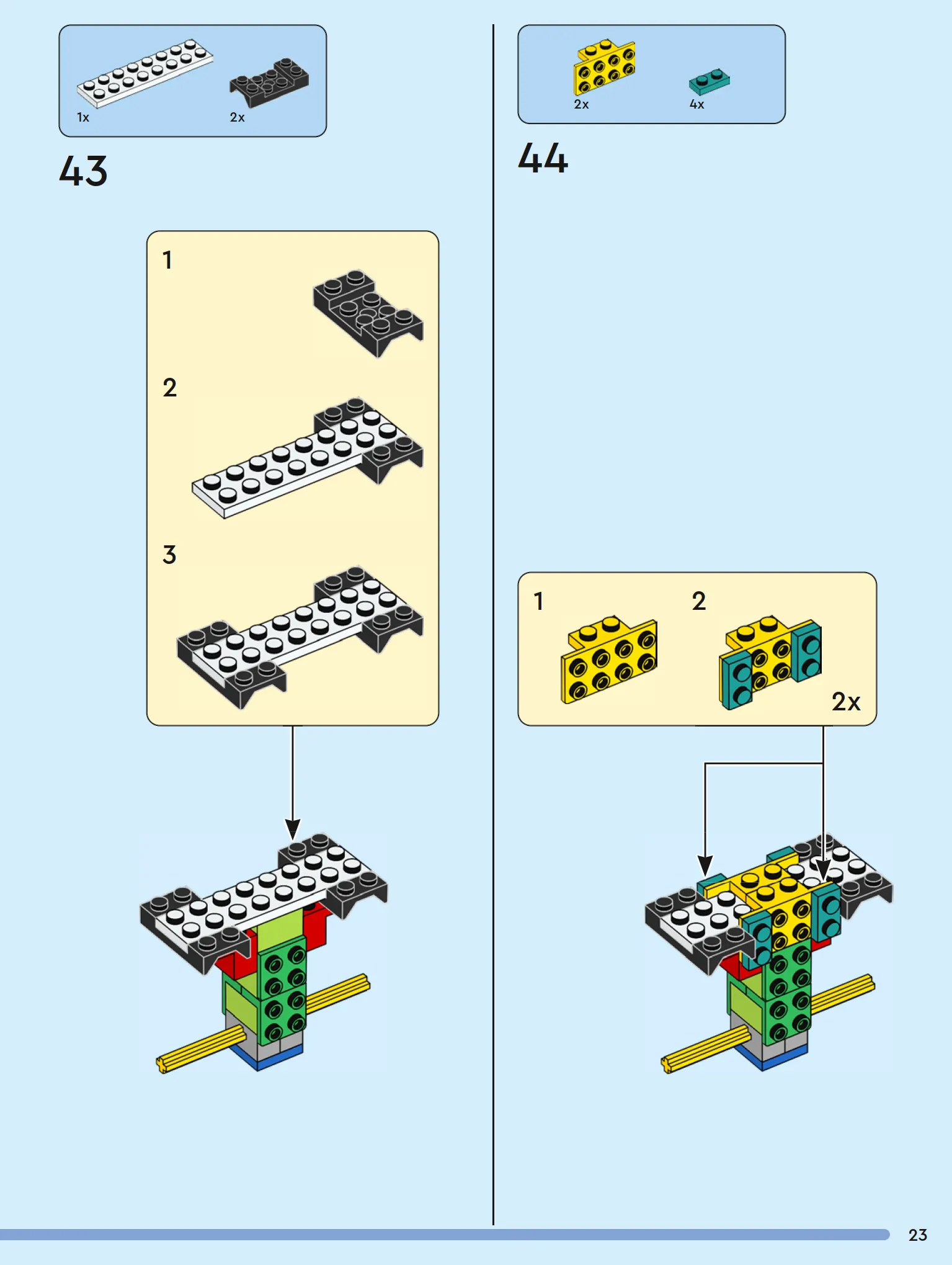 1x

2x

43

1

2

3

2x

4x

44

1

2

2x

23