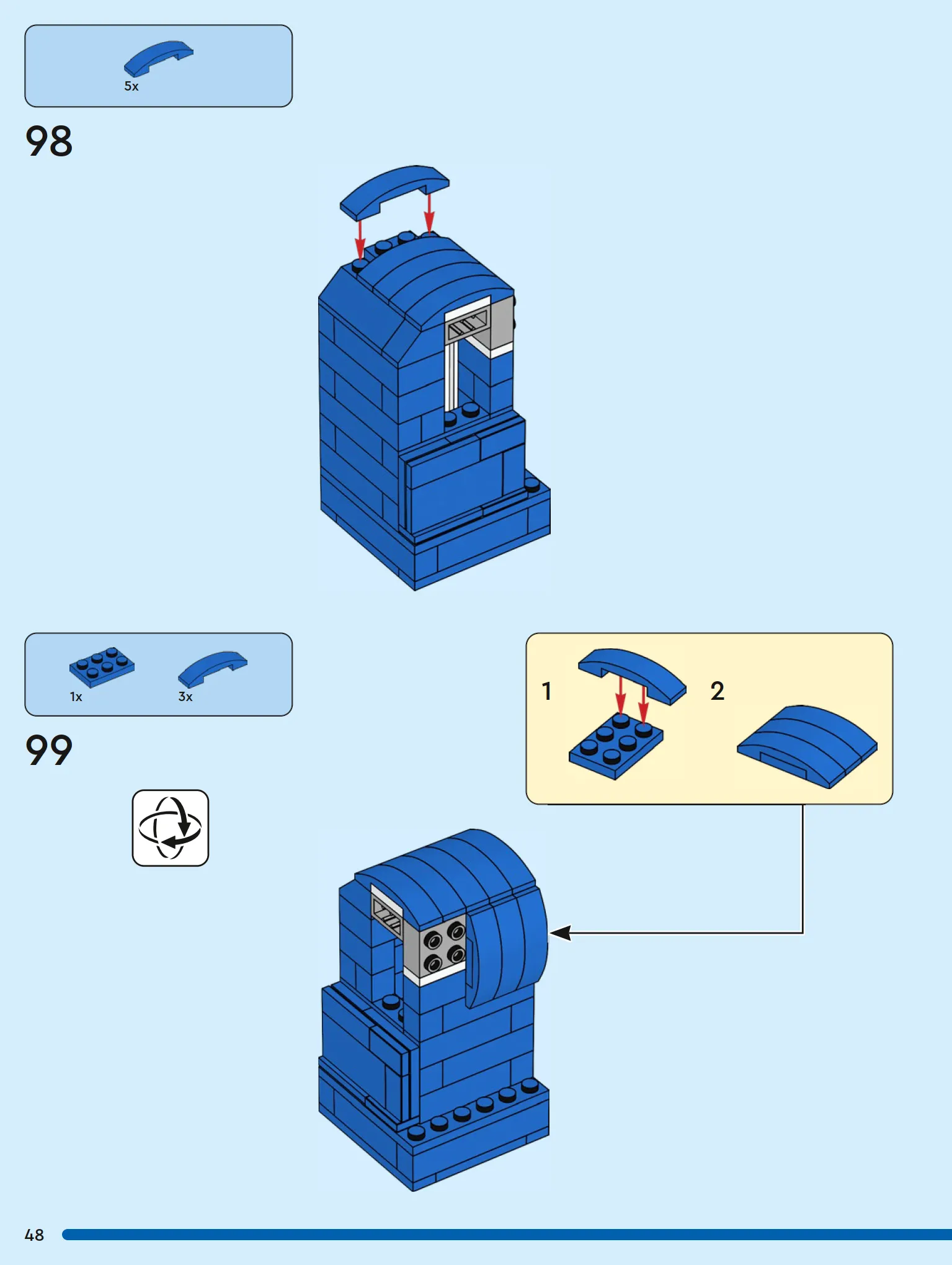 5x

98

1x

3x

99

1

2

48