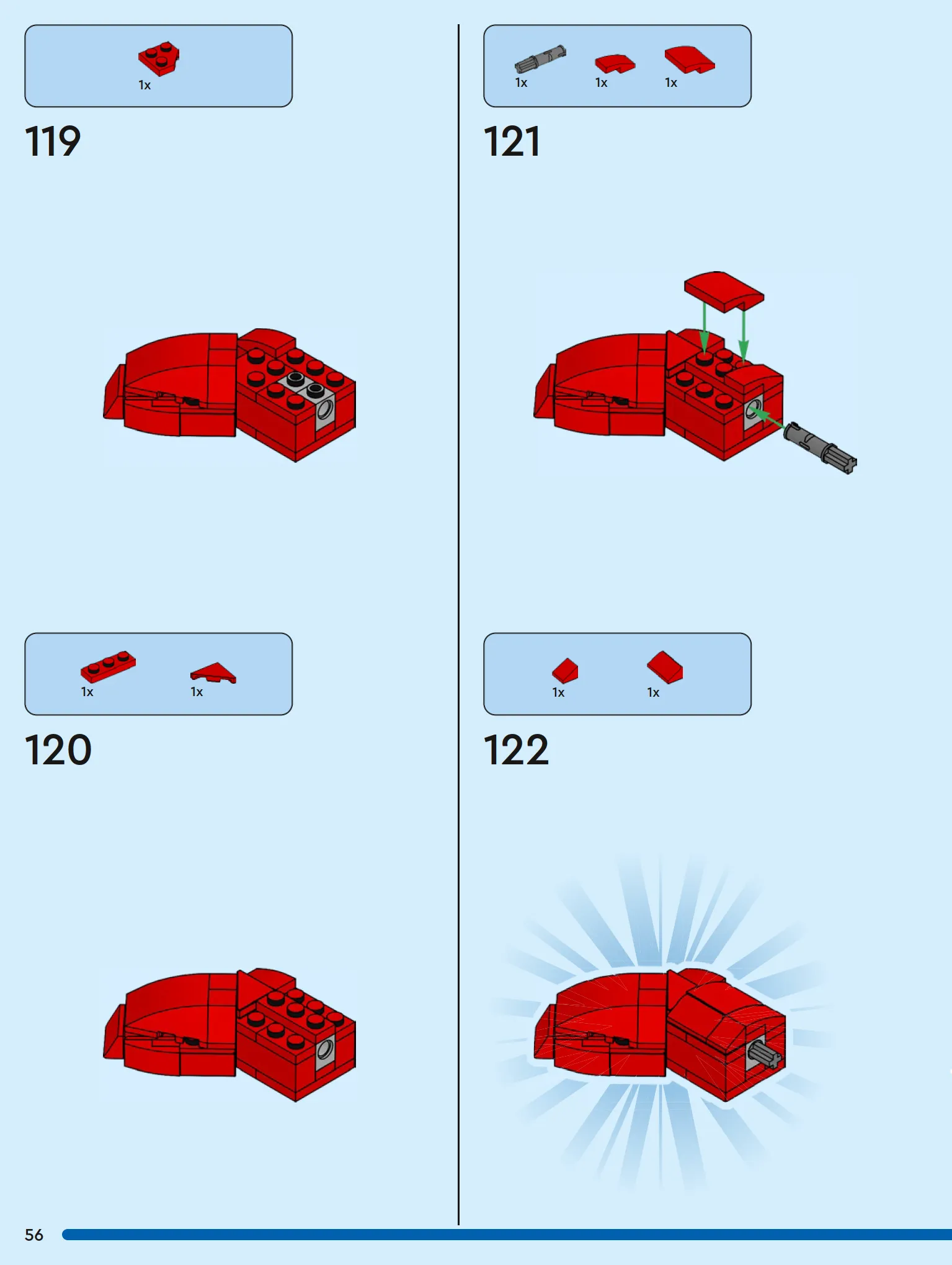 1x

119

1x 1x

120

1x 1x 1x

121

1x 1x

122

56