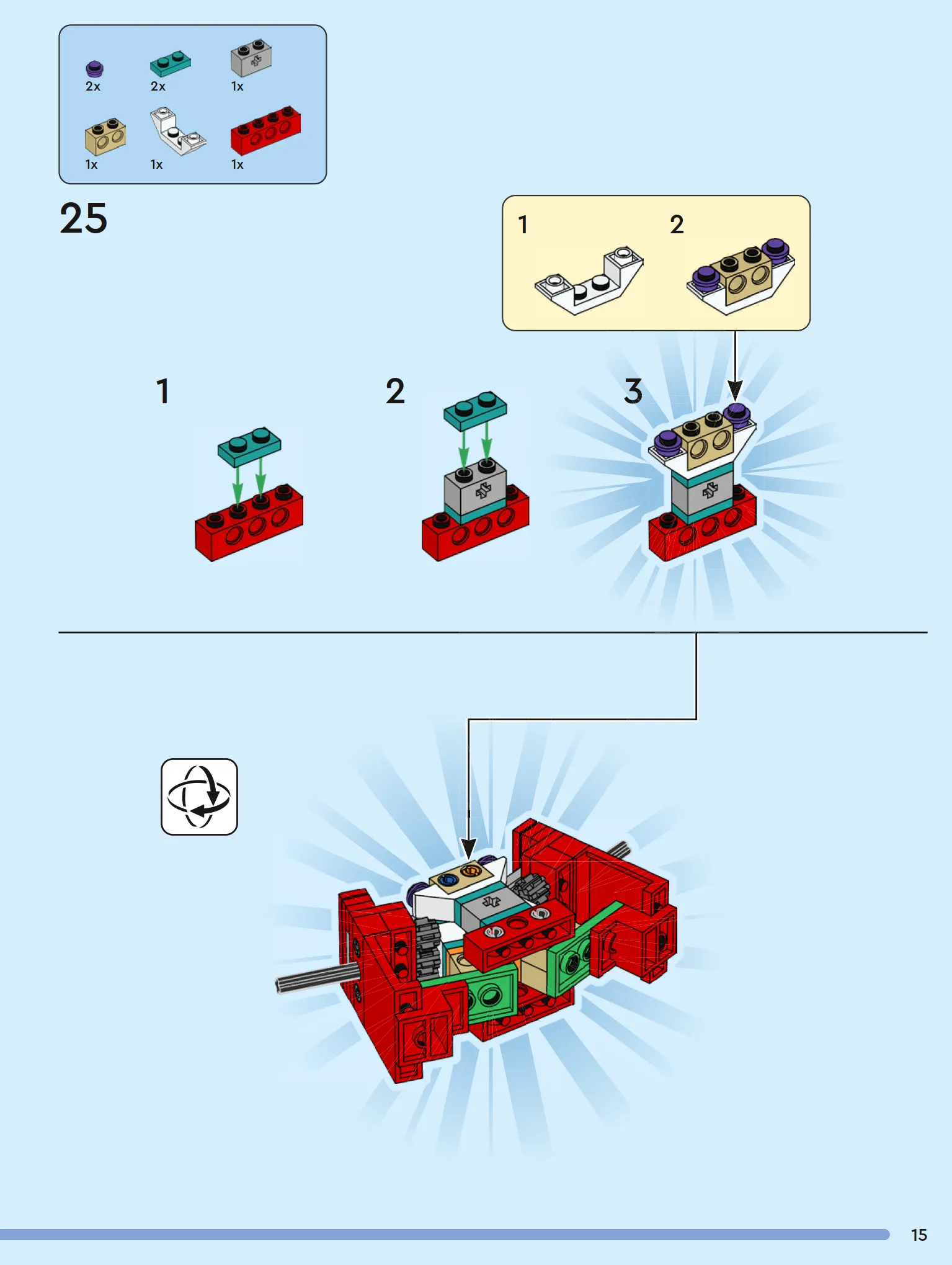 2x 2x 1x

1x 1x 1x

25

1 2

1

2

3

15