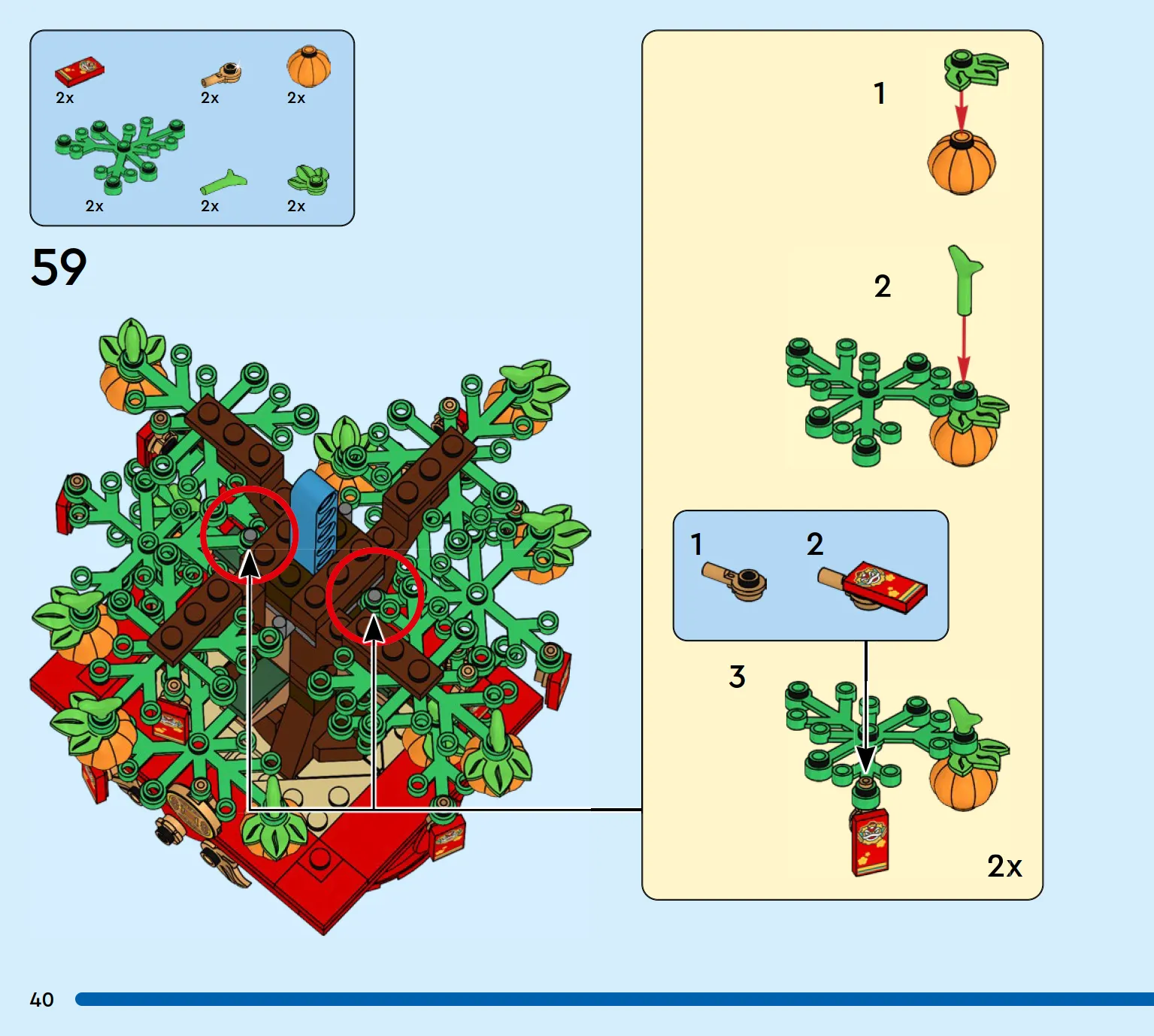 2x 2x 2x
2x 2x 2x

59

1

2

1 2

3

2x

40