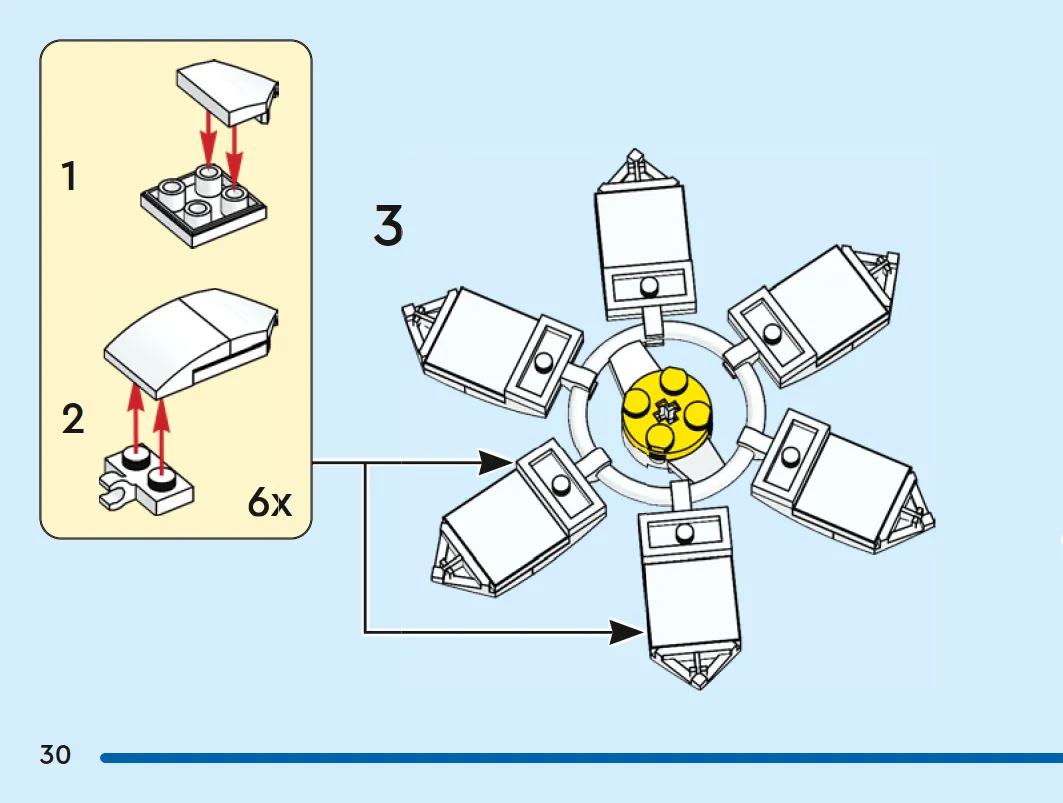 1

2

6x

3

30