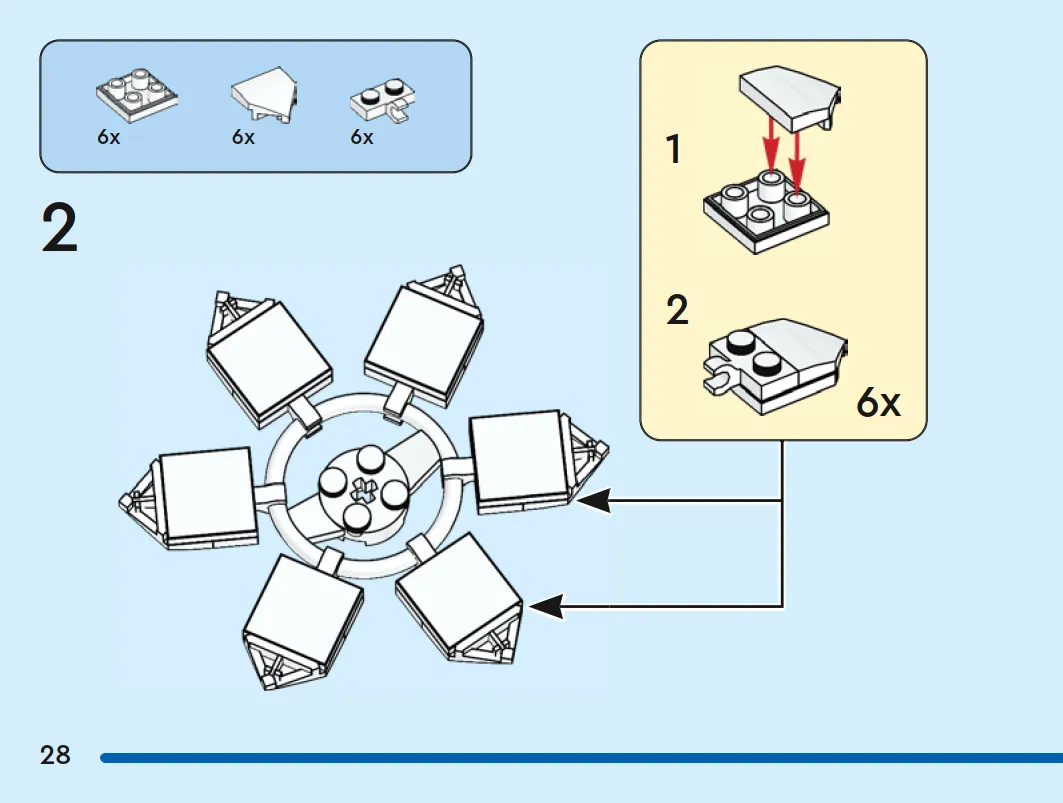 6x 6x 6x

2

1

2

6x

28