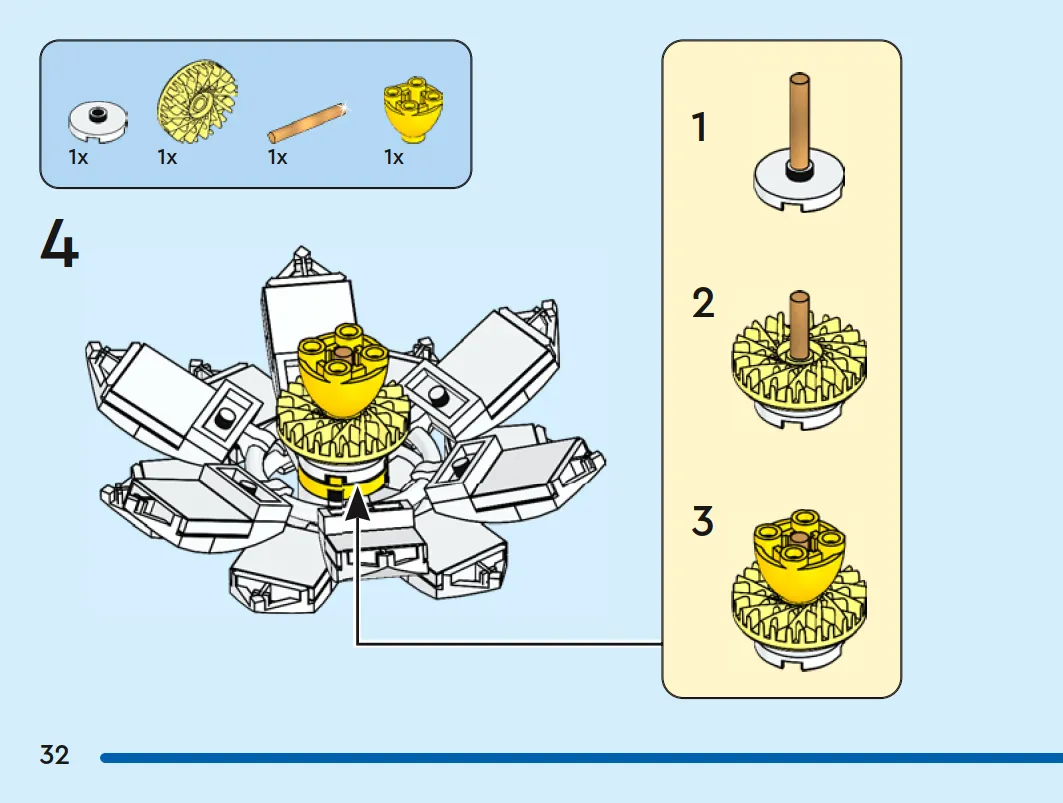 1x 1x 1x 1x

4

1

2

3

32