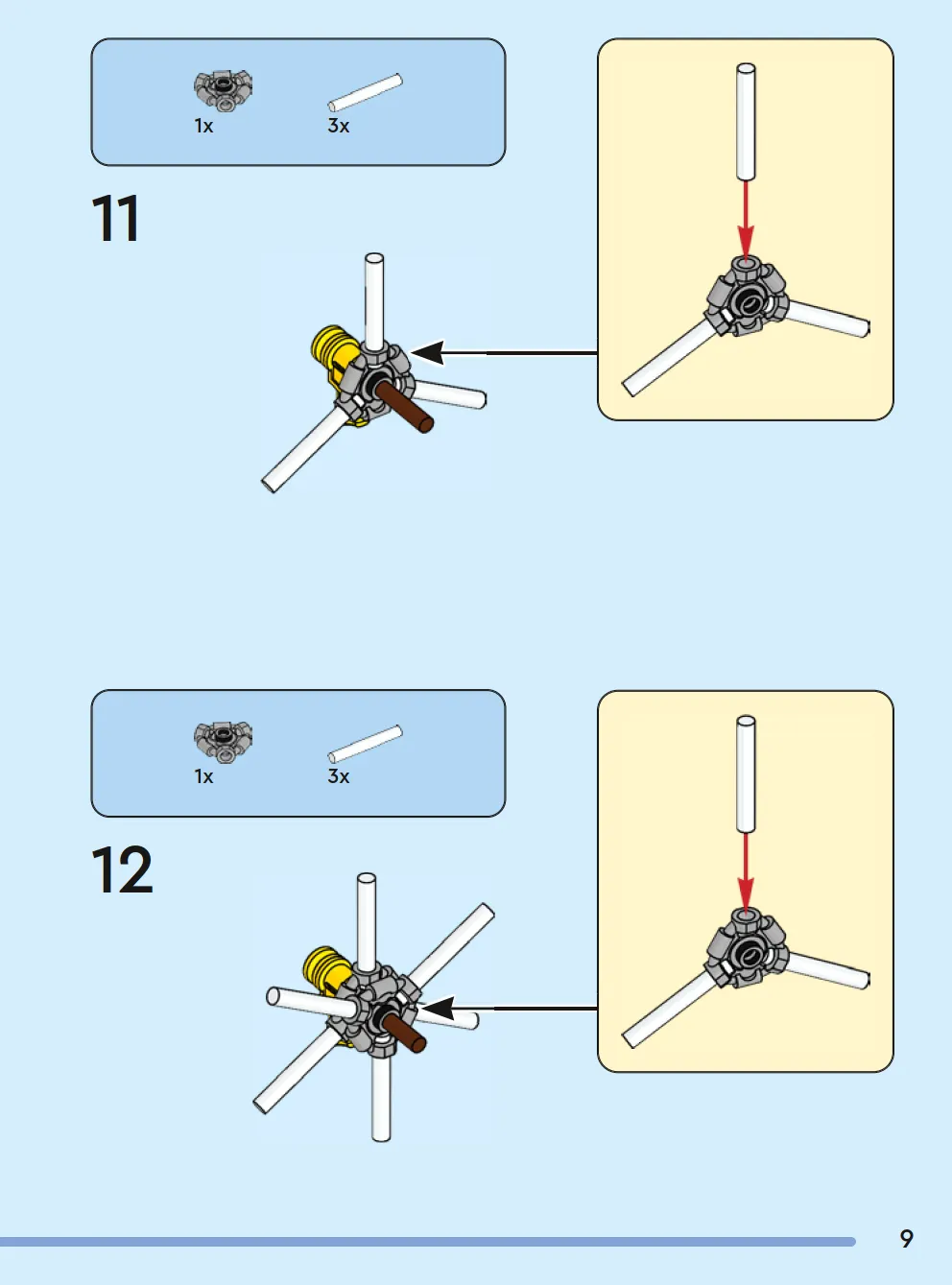 1x 3x

11

1x 3x

12

9