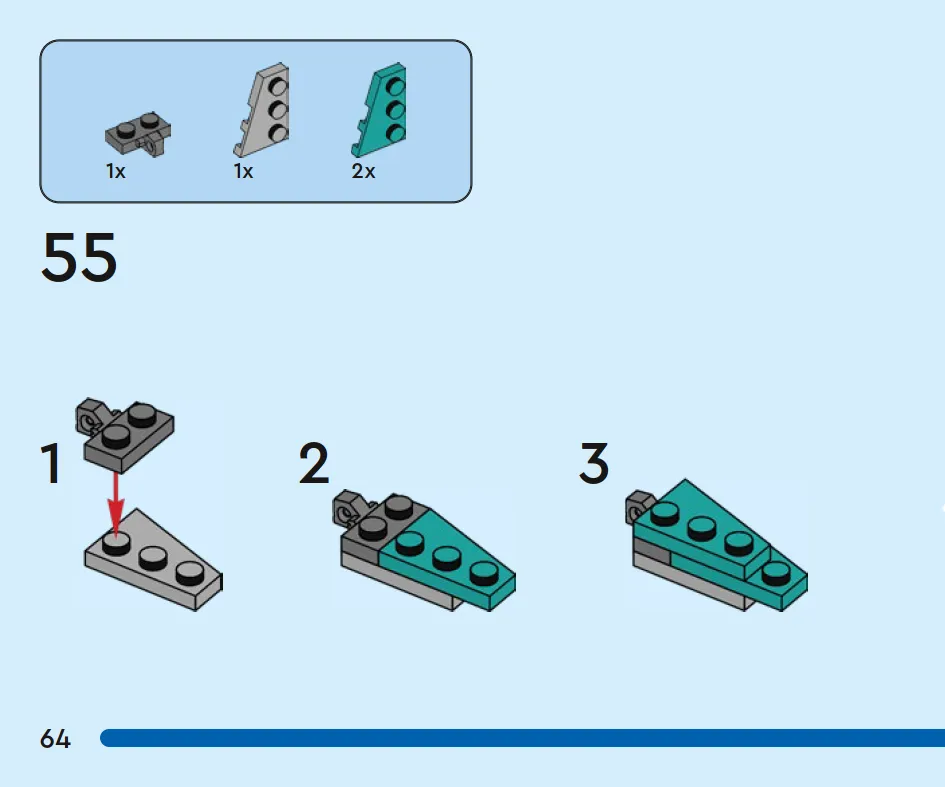 1x 1x 2x

55

1

2

3

64