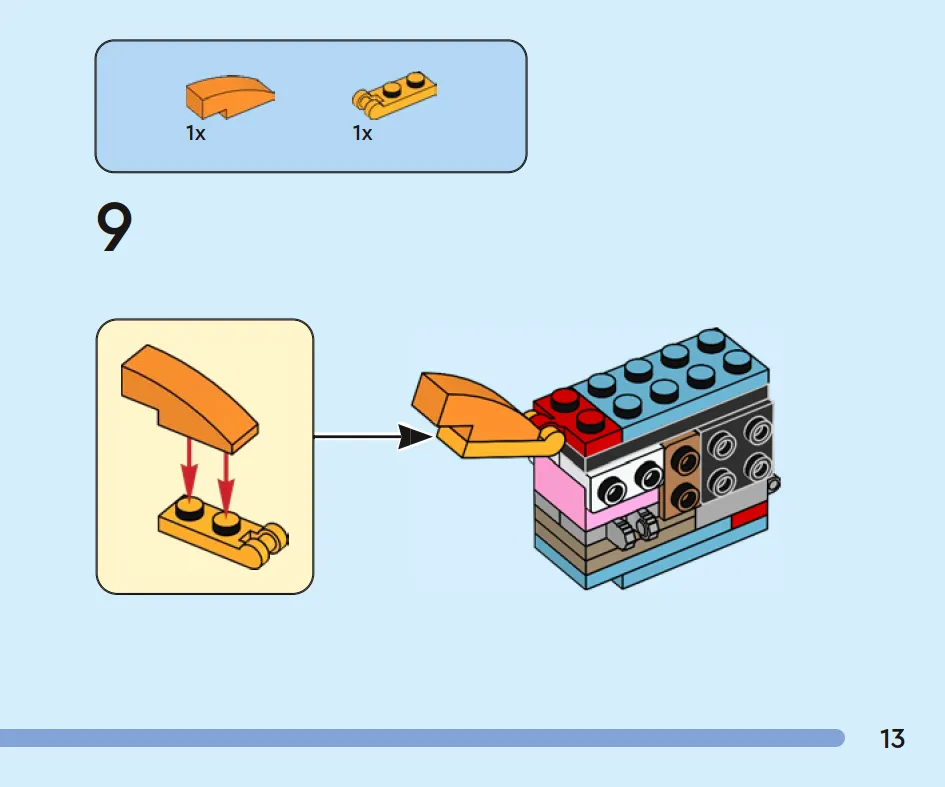 1x
1x

9

13