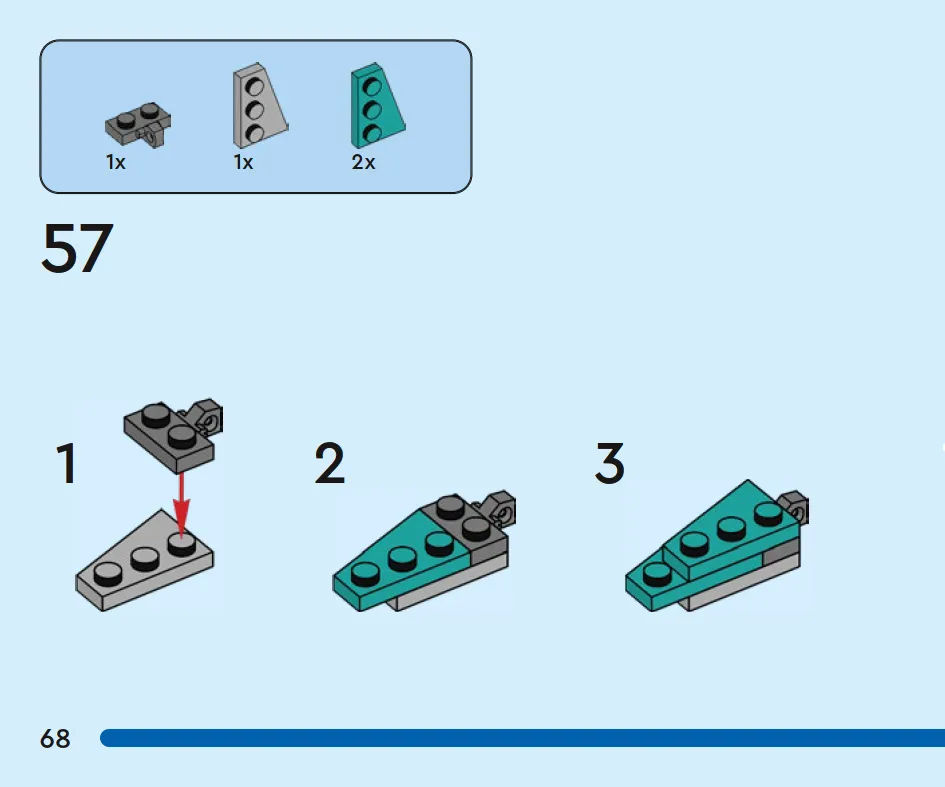 1x 1x 2x

57

1

2

3

68