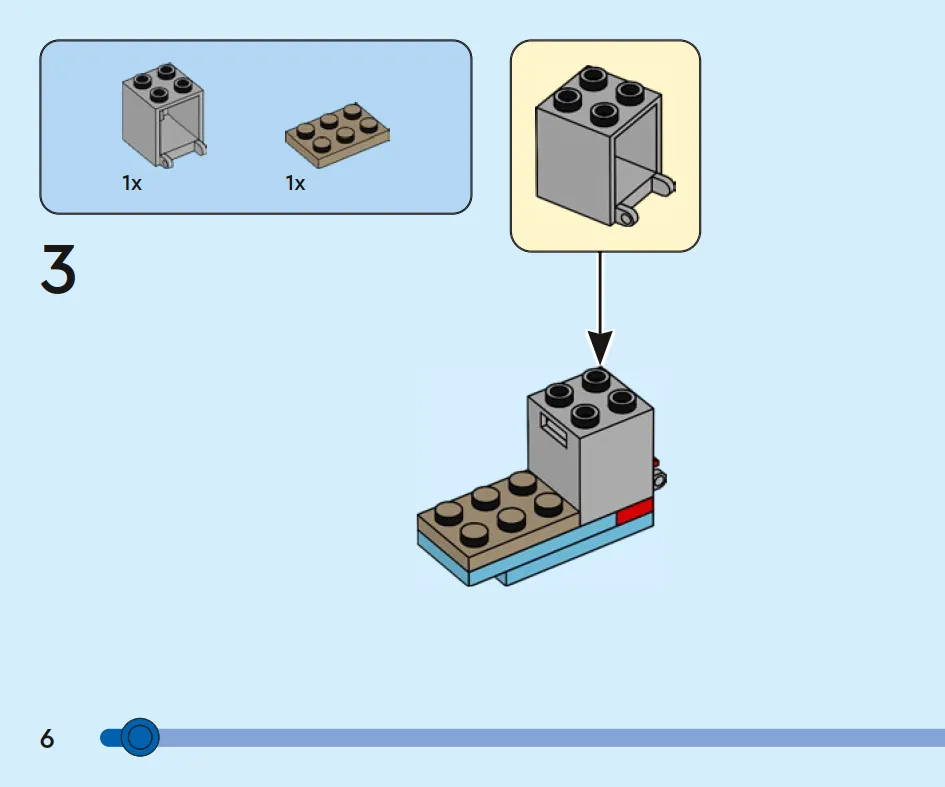 1x
1x

3

6