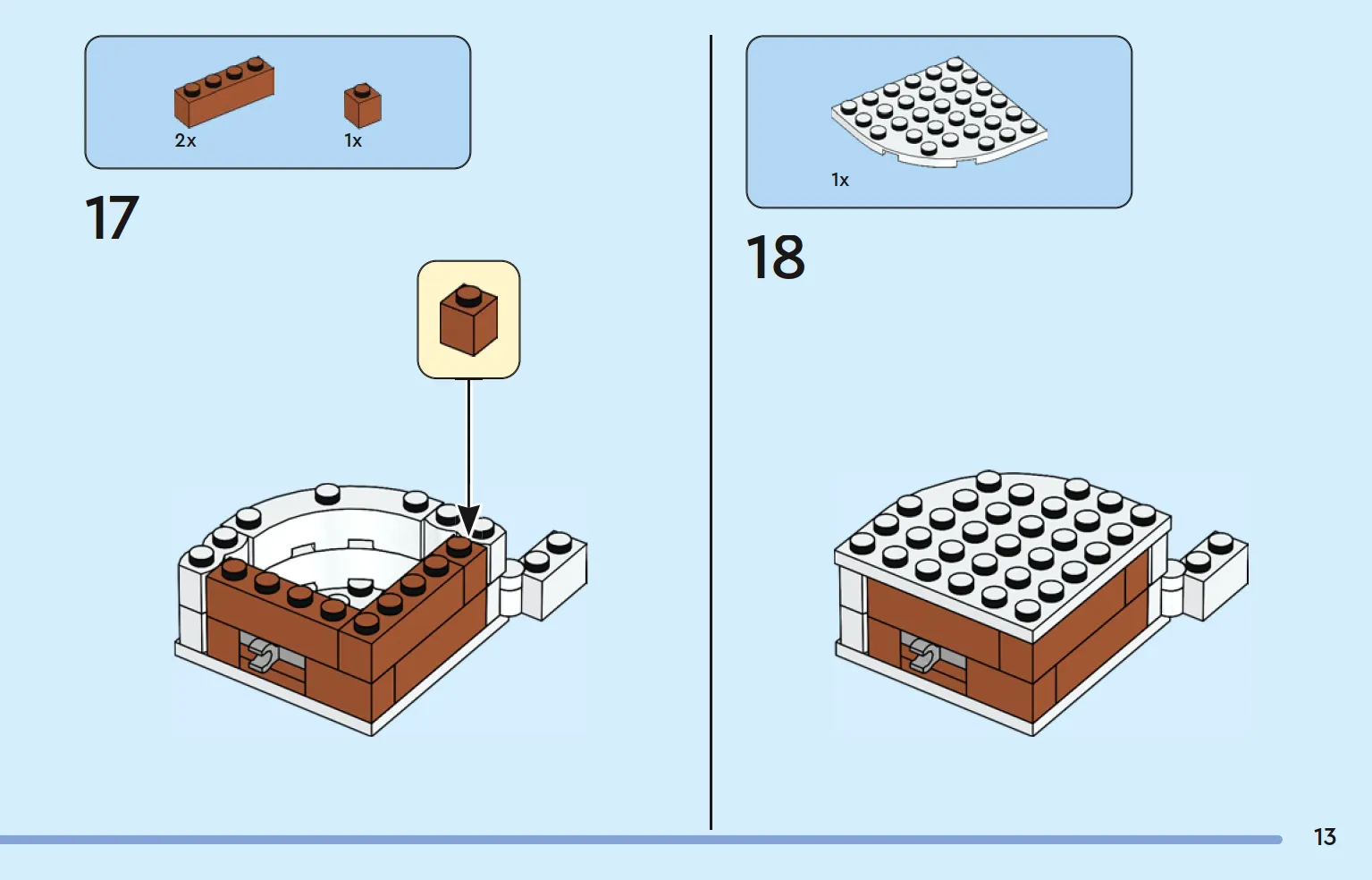 2x

1x

17

1x

18

13