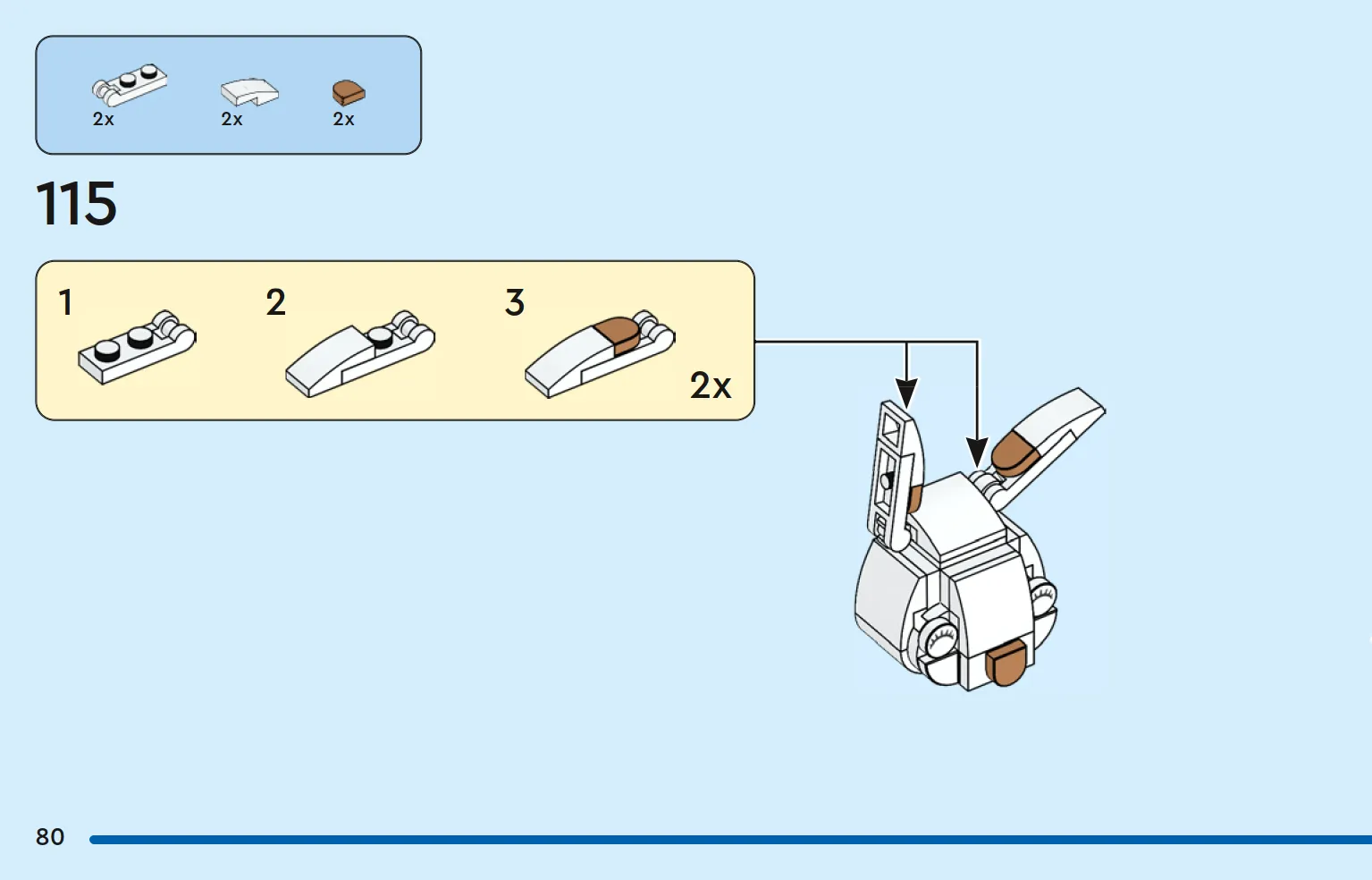 2x
2x
2x

115

1
2
3
2x

80