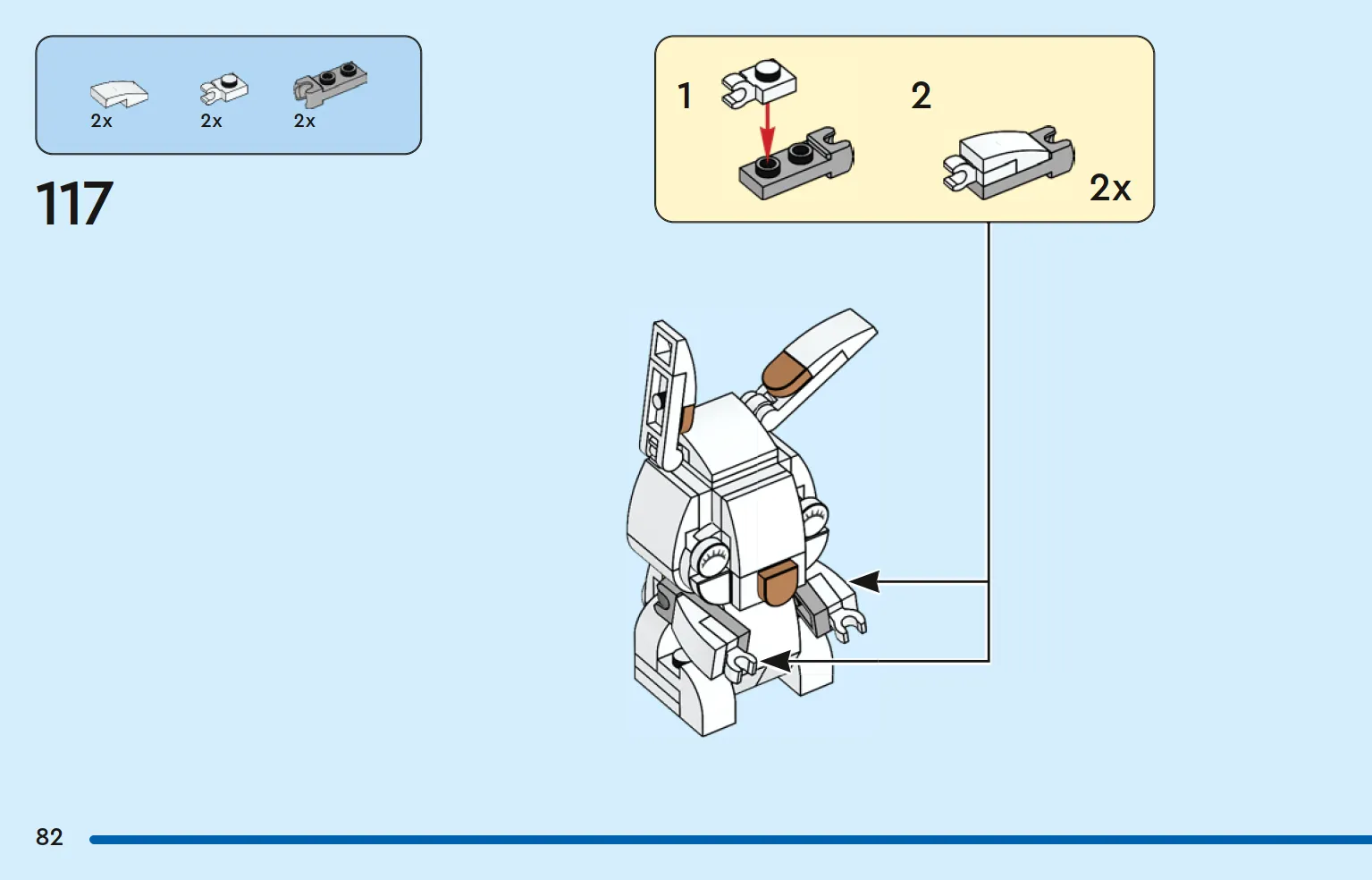 2x 2x 2x

117

1

2

2x

82