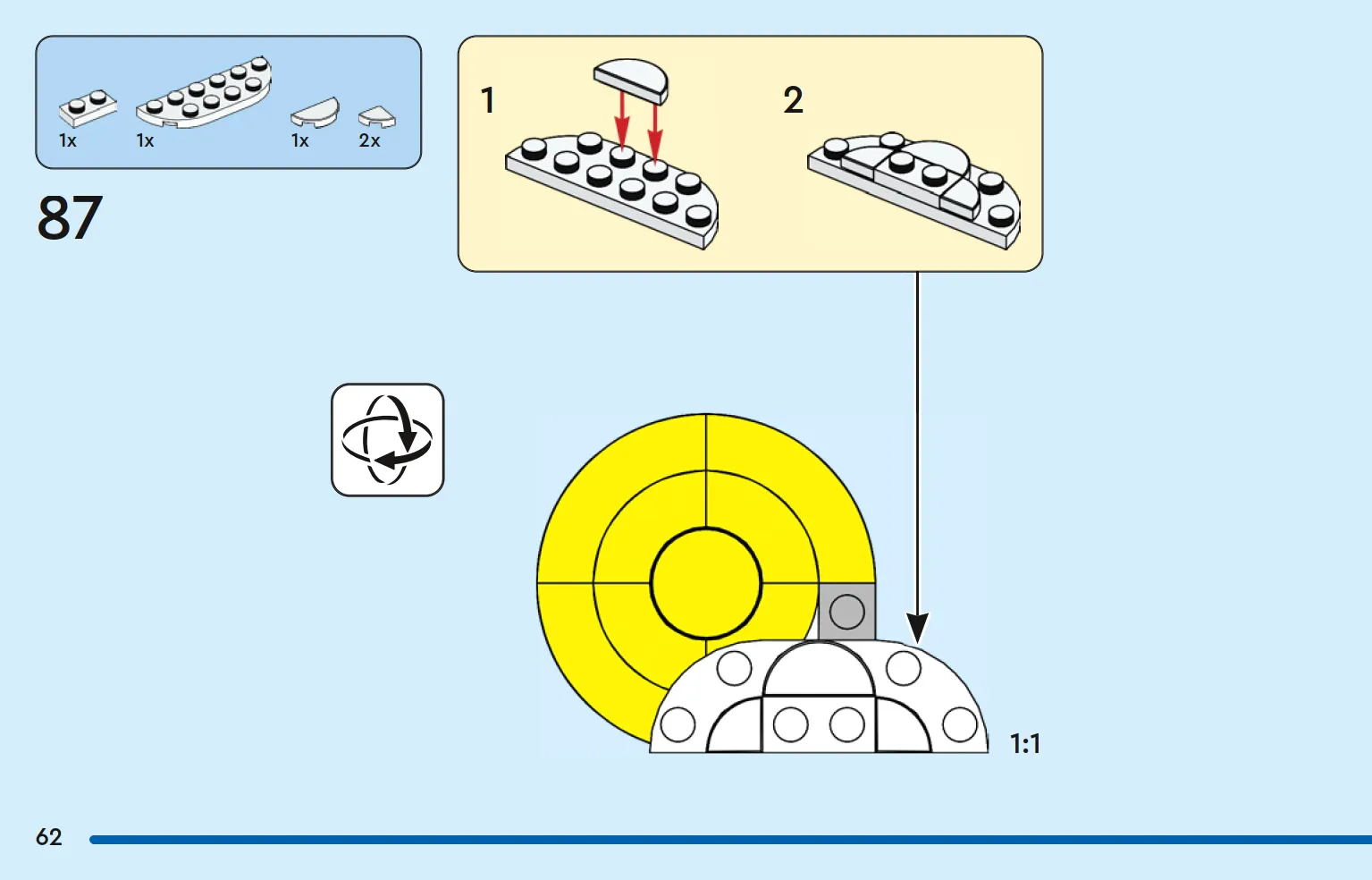 1x 1x 1x 2x

87

1

2

1:1

62