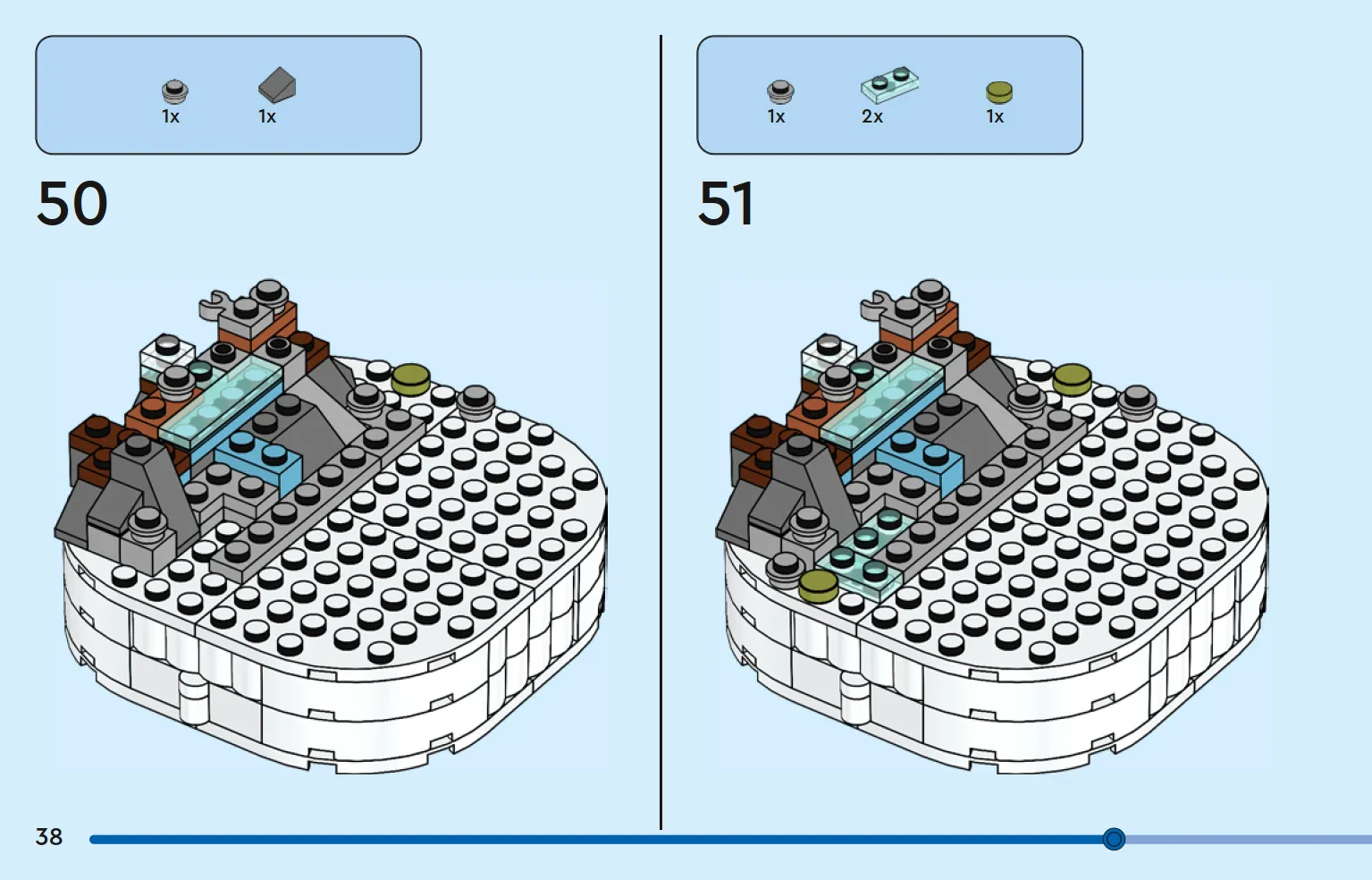 1x 1x

50

1x 2x 1x

51

38