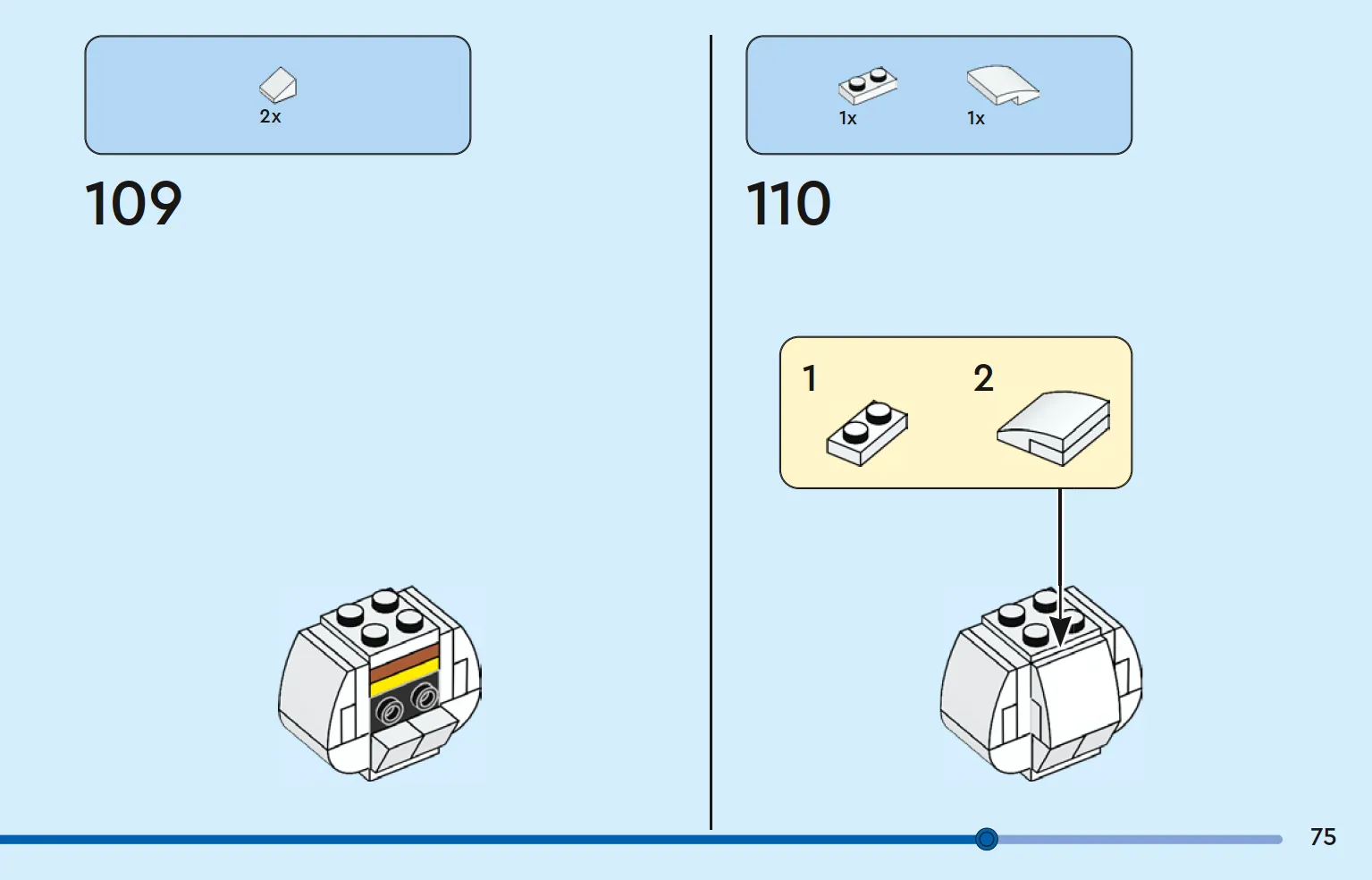 2x

109

1x 1x

110

1

2

75