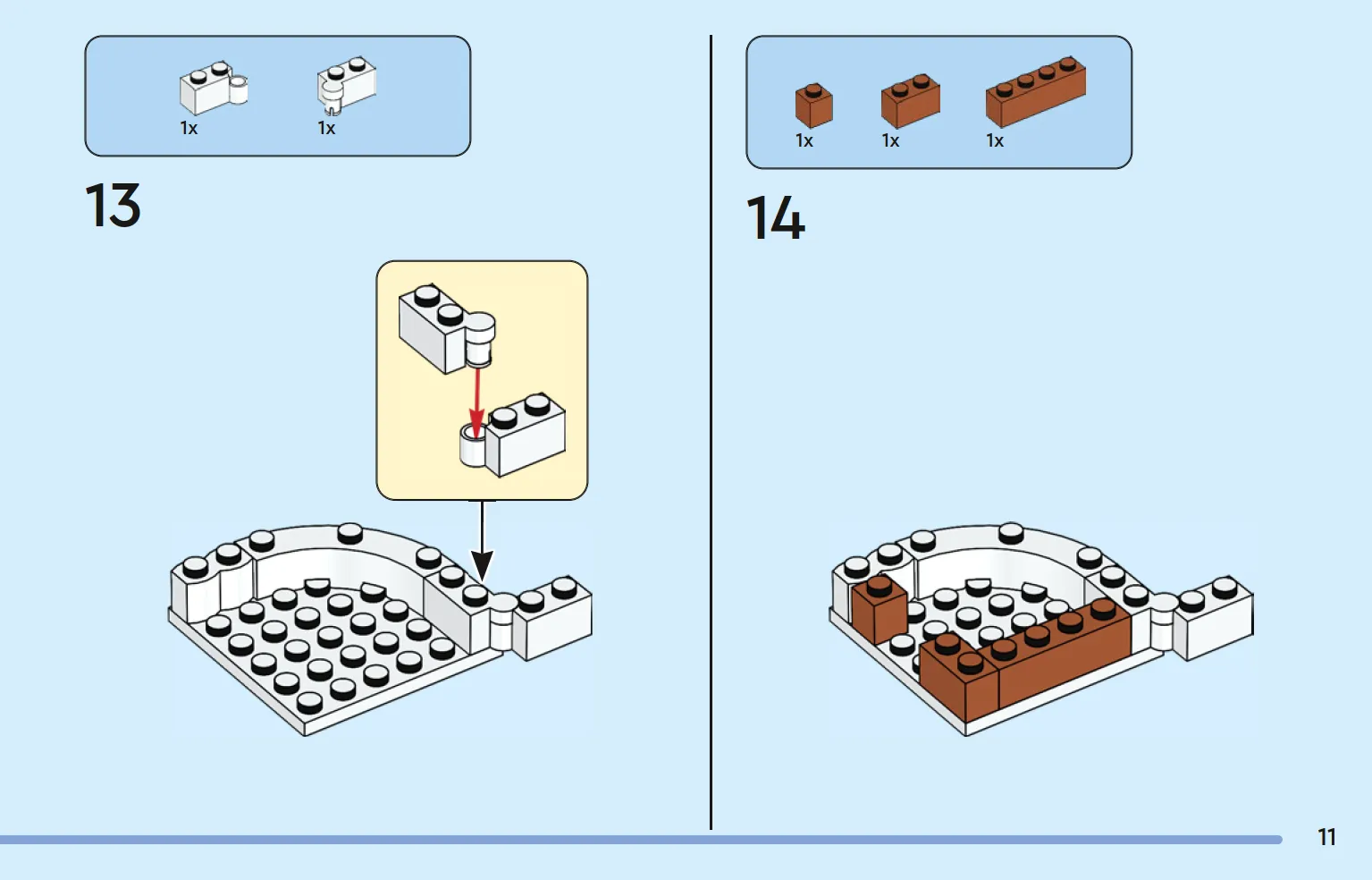 1x 1x

13

1x 1x 1x

14

11