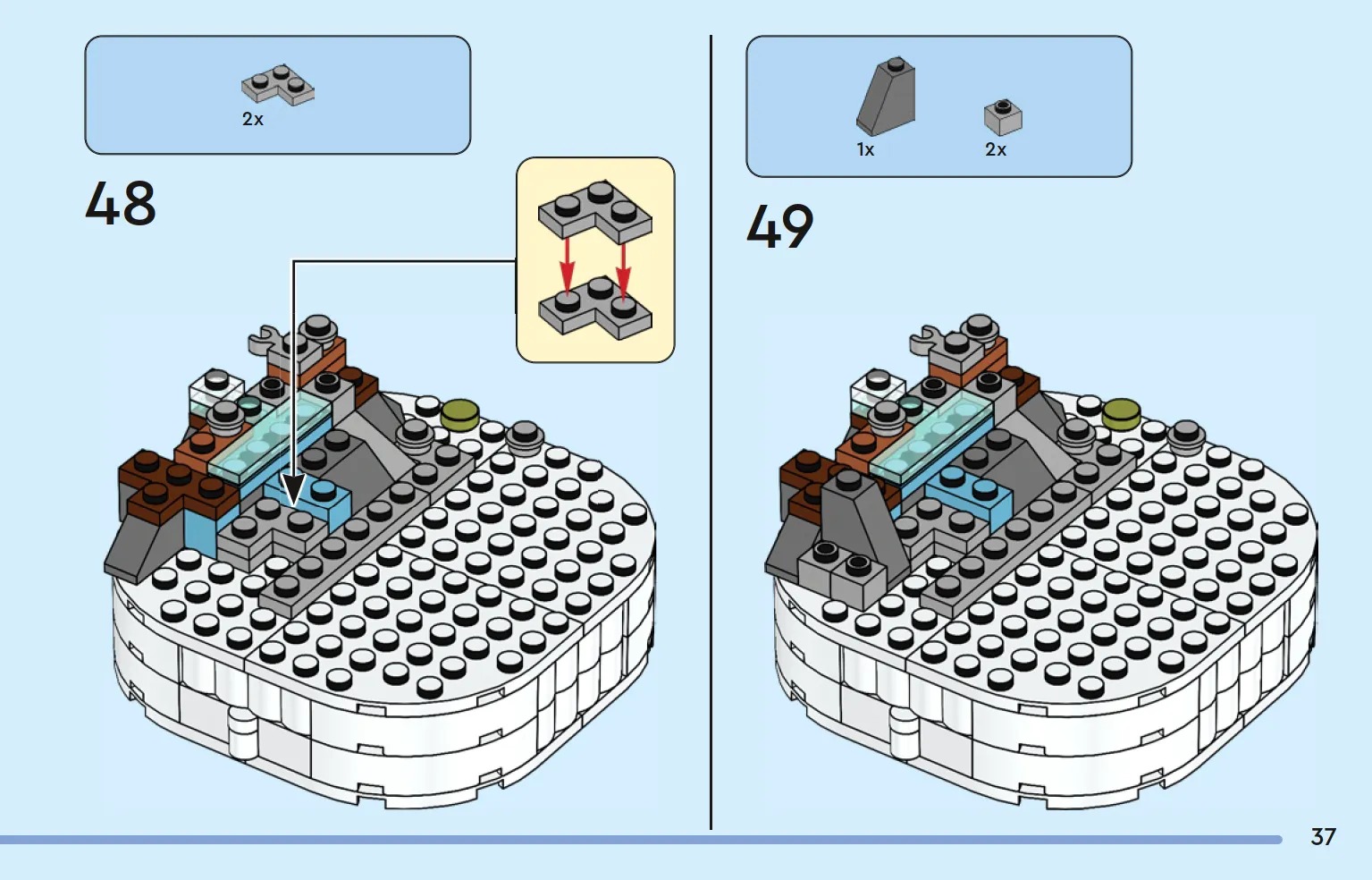 2x

48

1x 2x

49

37