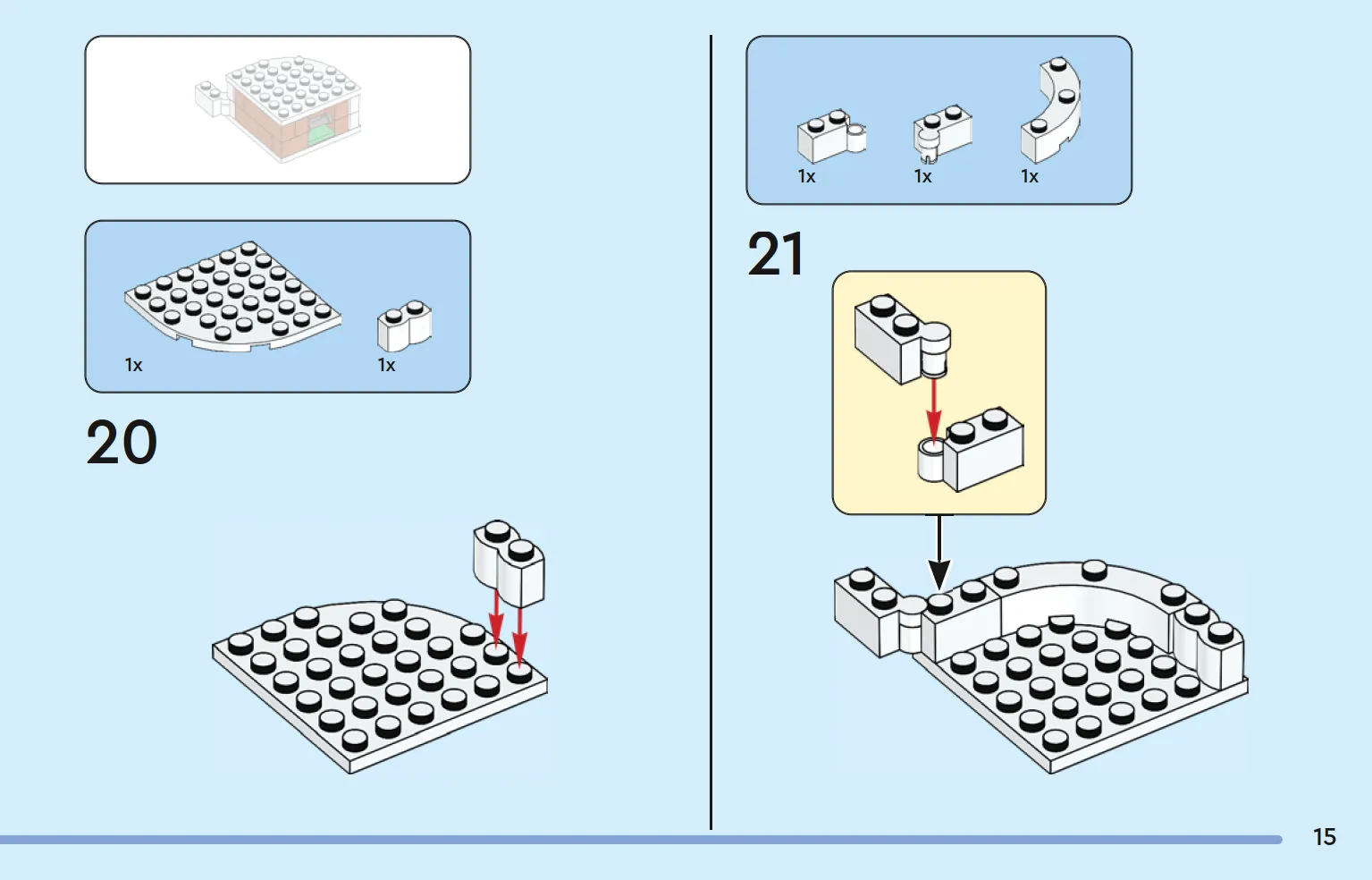 1x

1x

20

1x

1x

1x

21

15