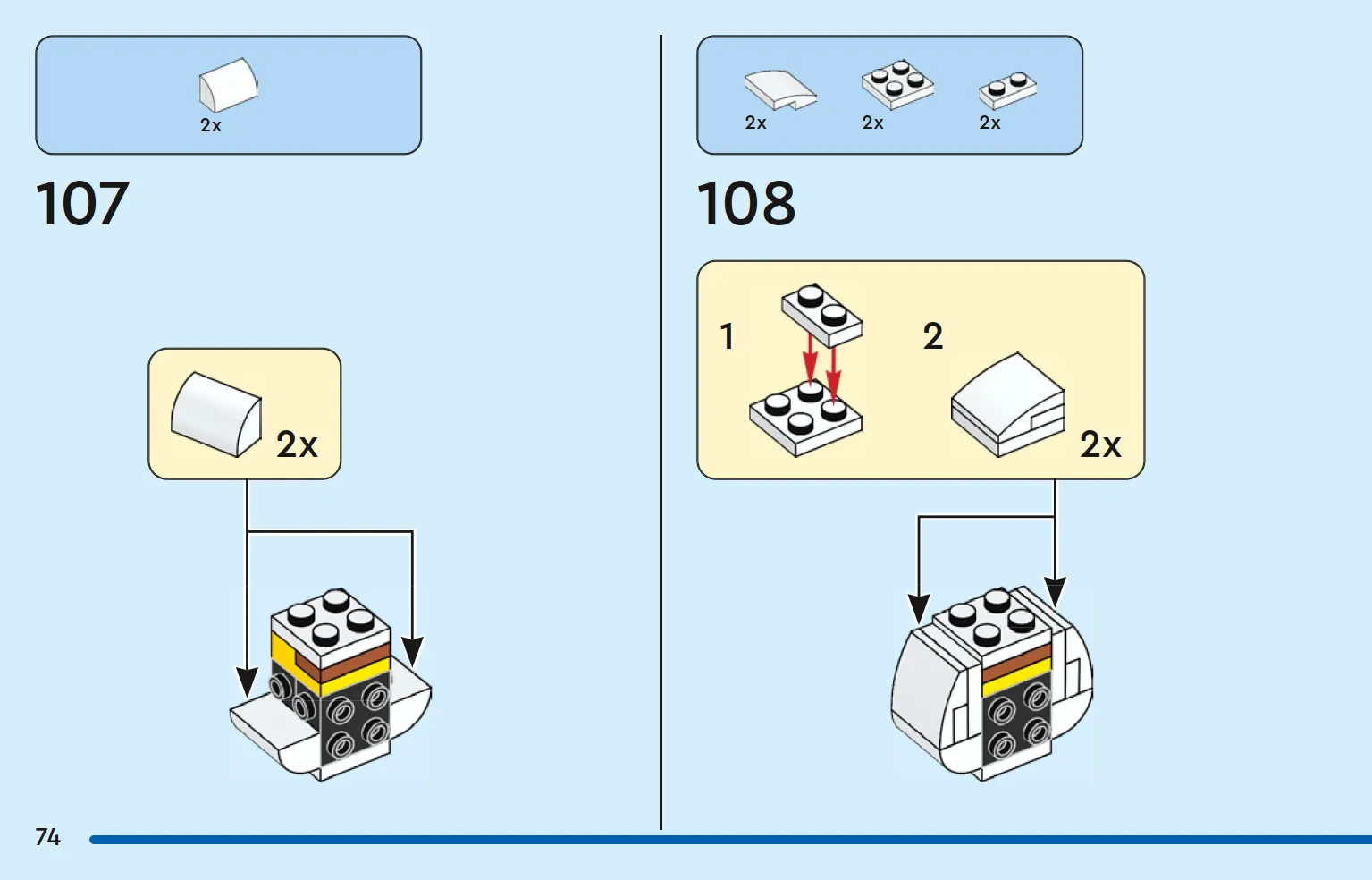 2x

107

2x

2x 2x 2x

108

1

2

2x

74