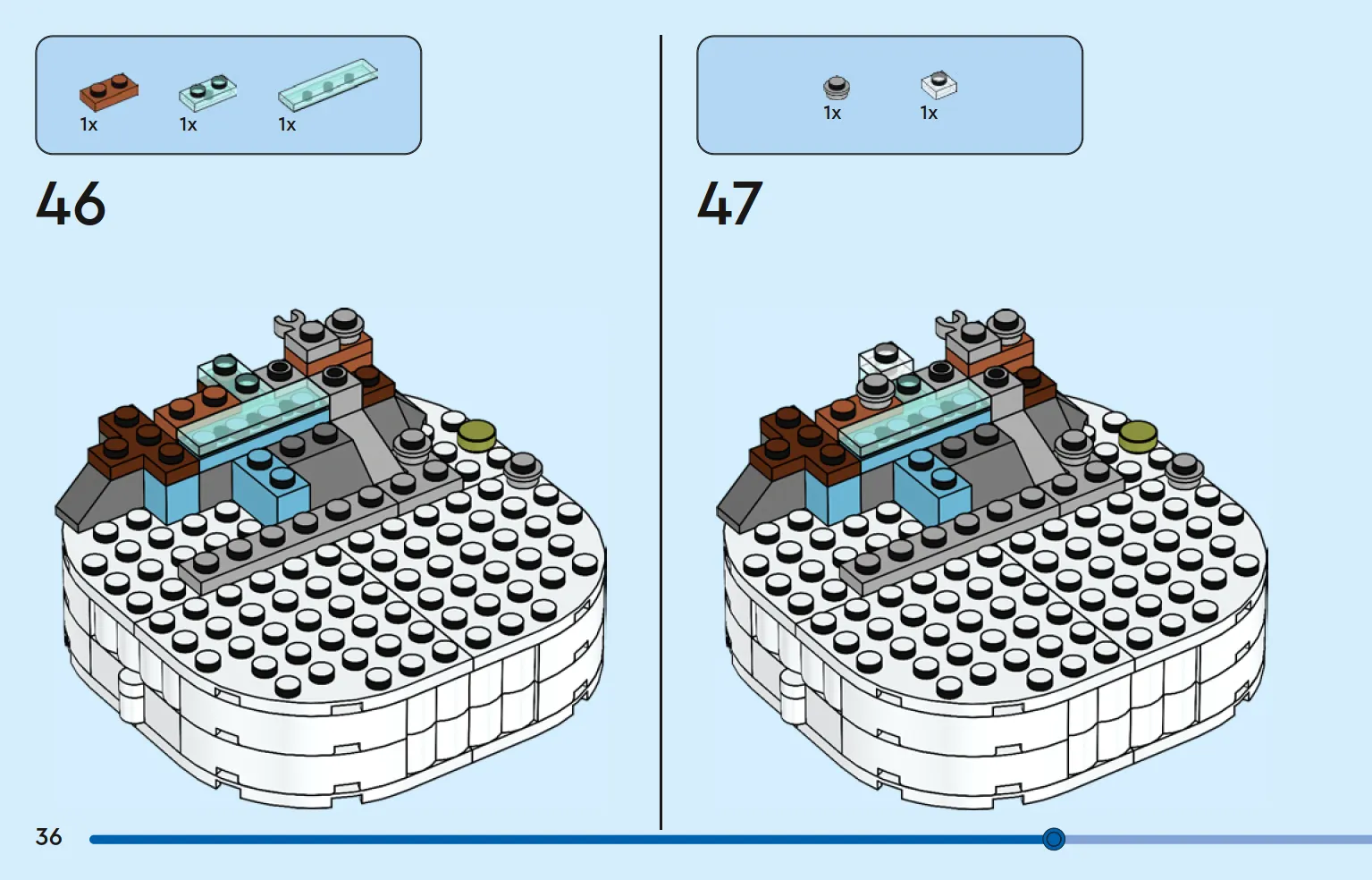 1x 1x 1x

46

1x 1x

47

36