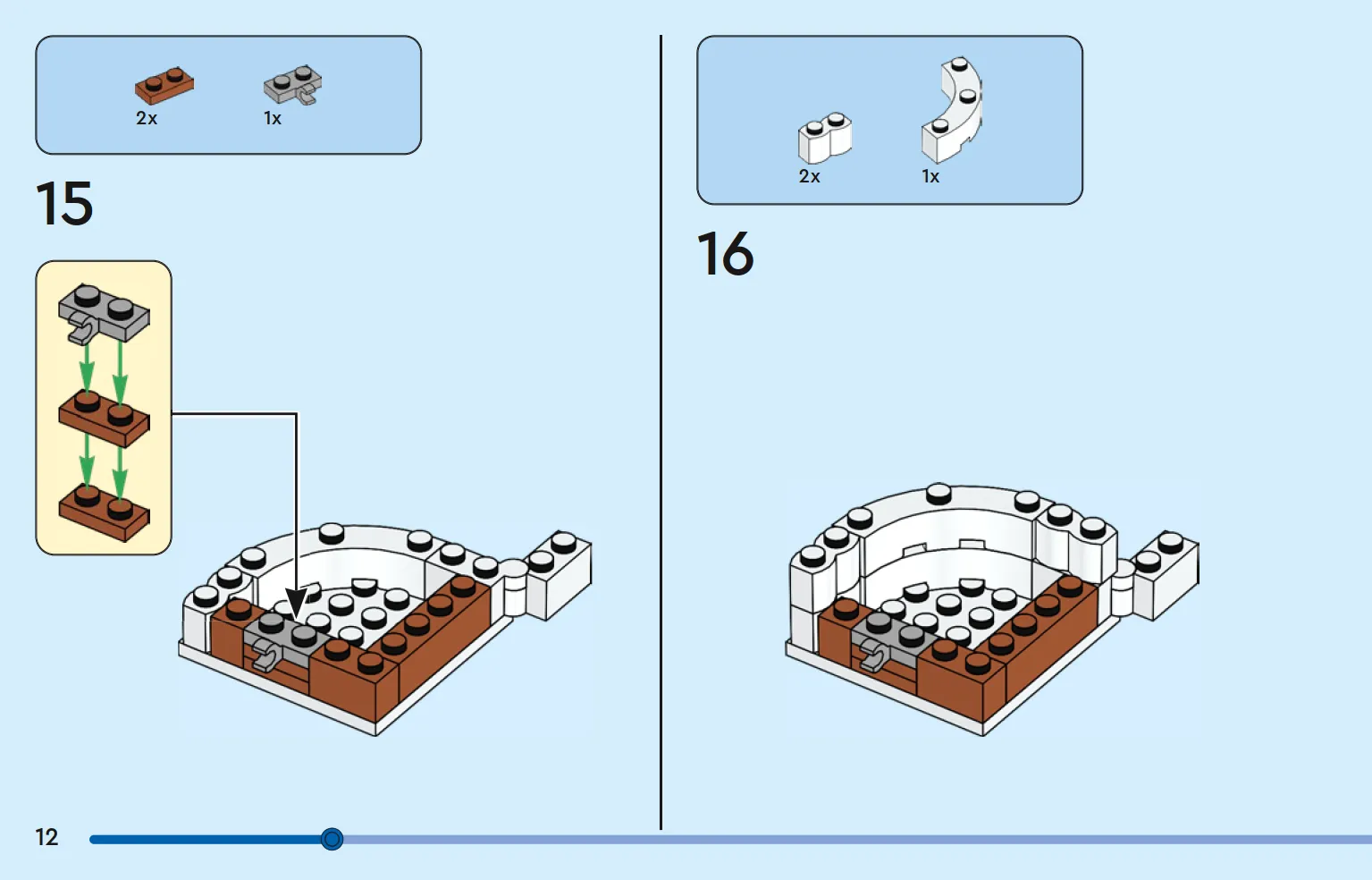 2x 1x

15

2x 1x

16

12