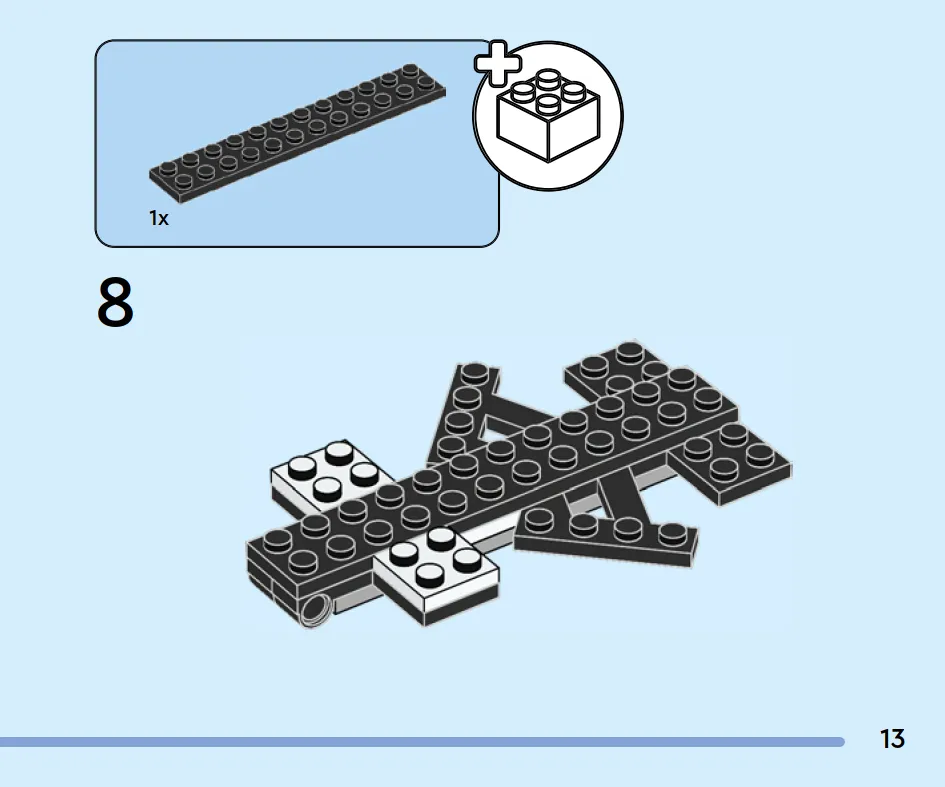 1x

8

13