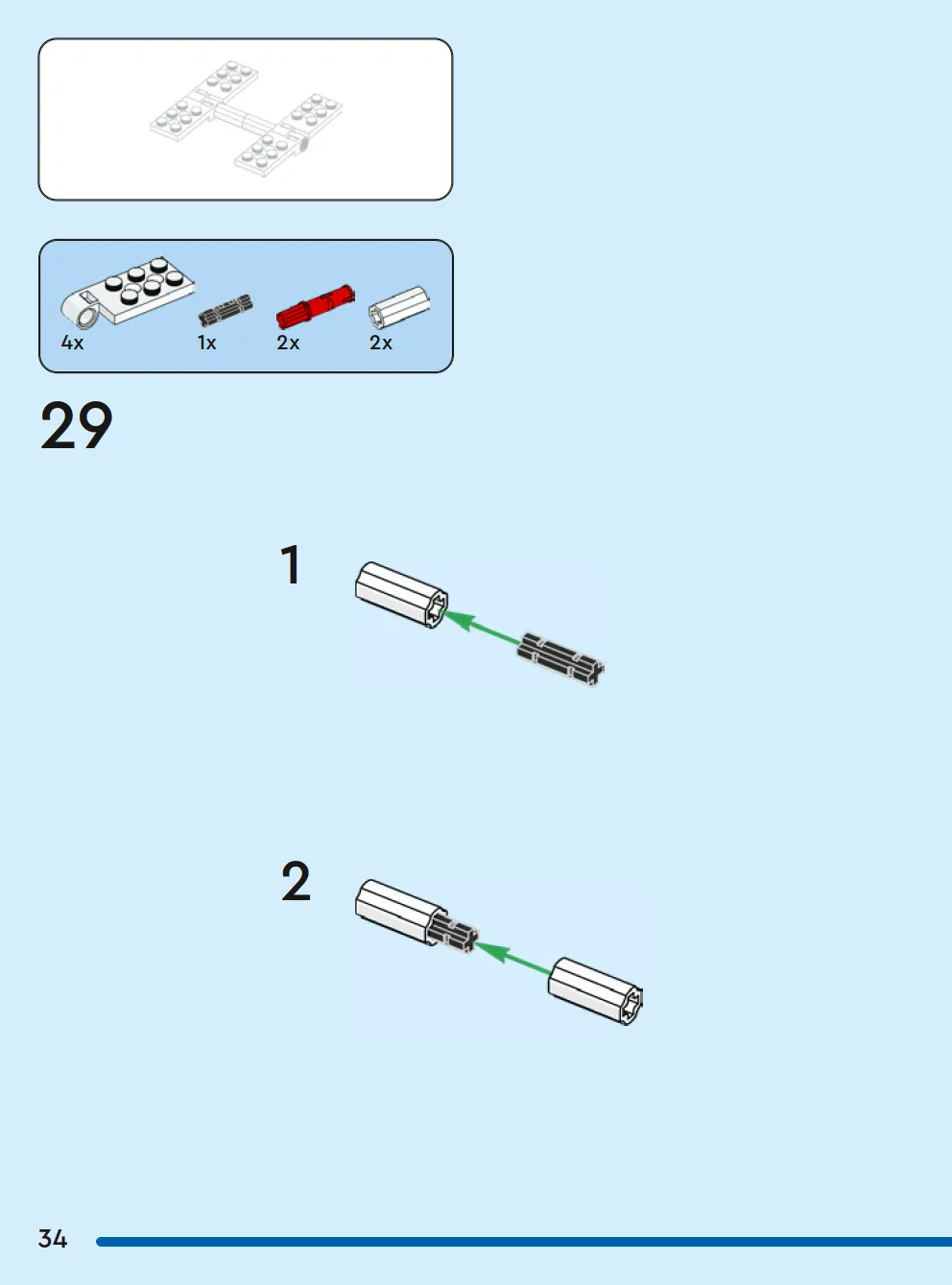 4x
1x
2x
2x

29

1

2

34