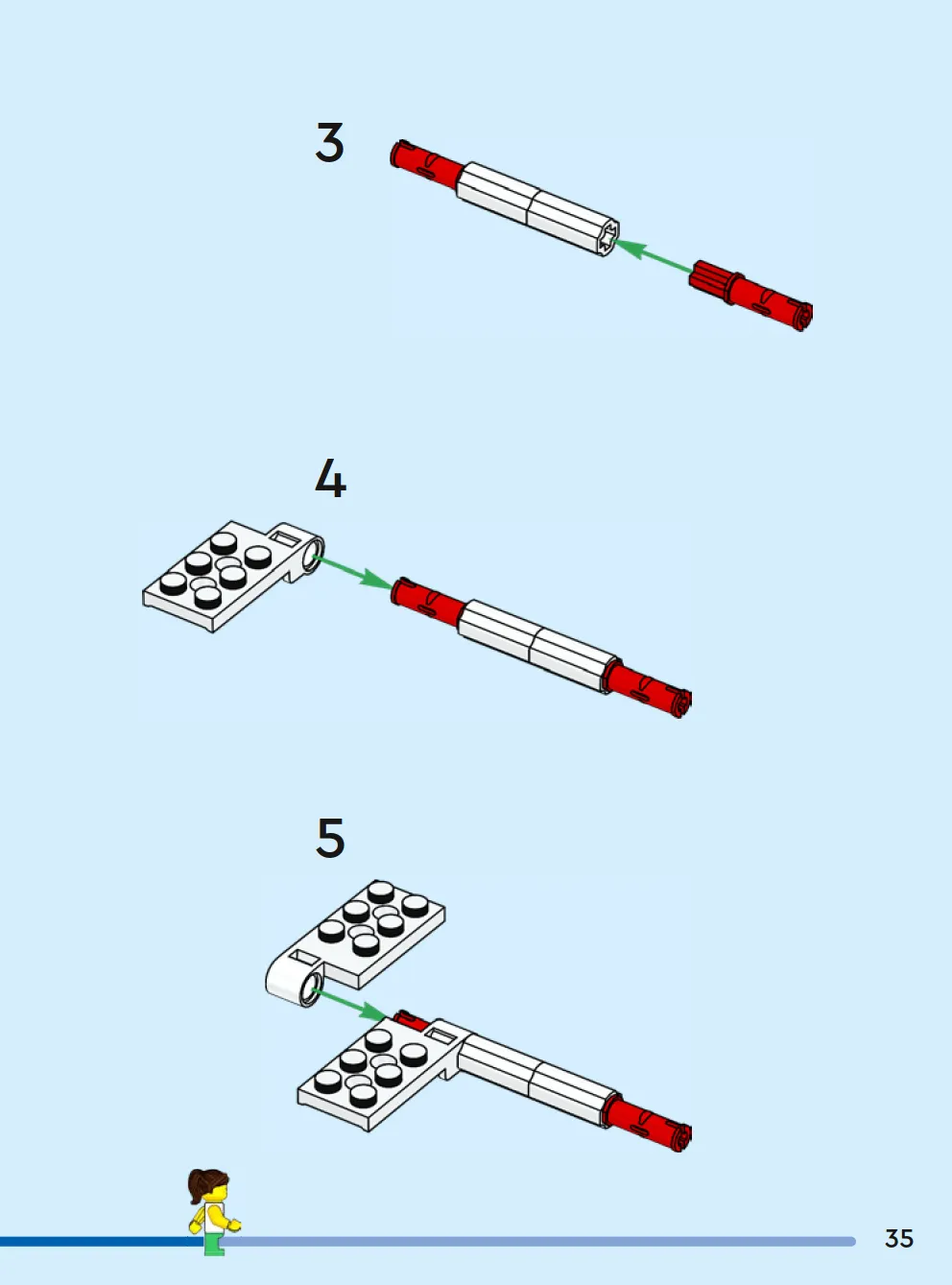 3

4

5

35