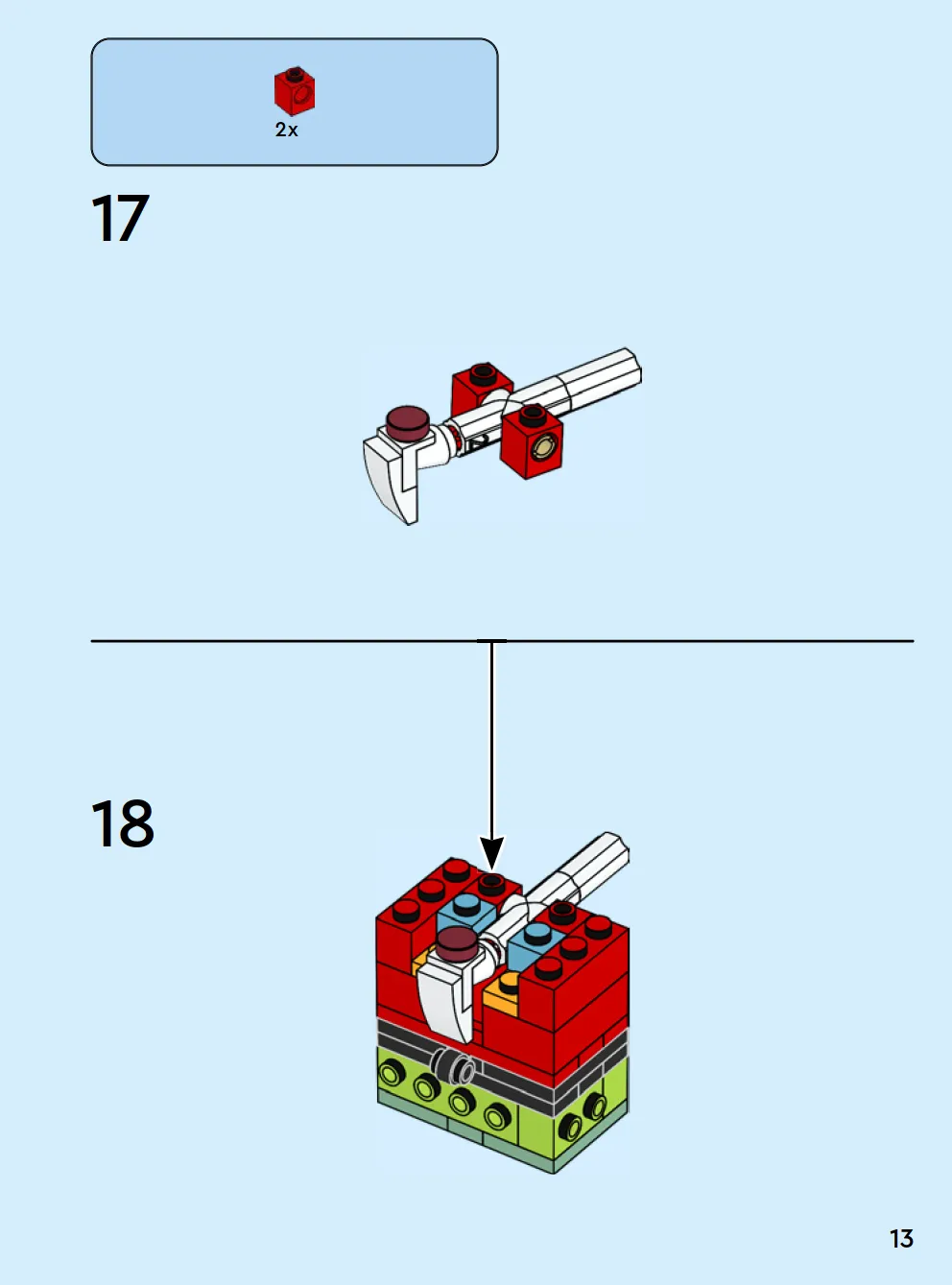 2x

17

18

13