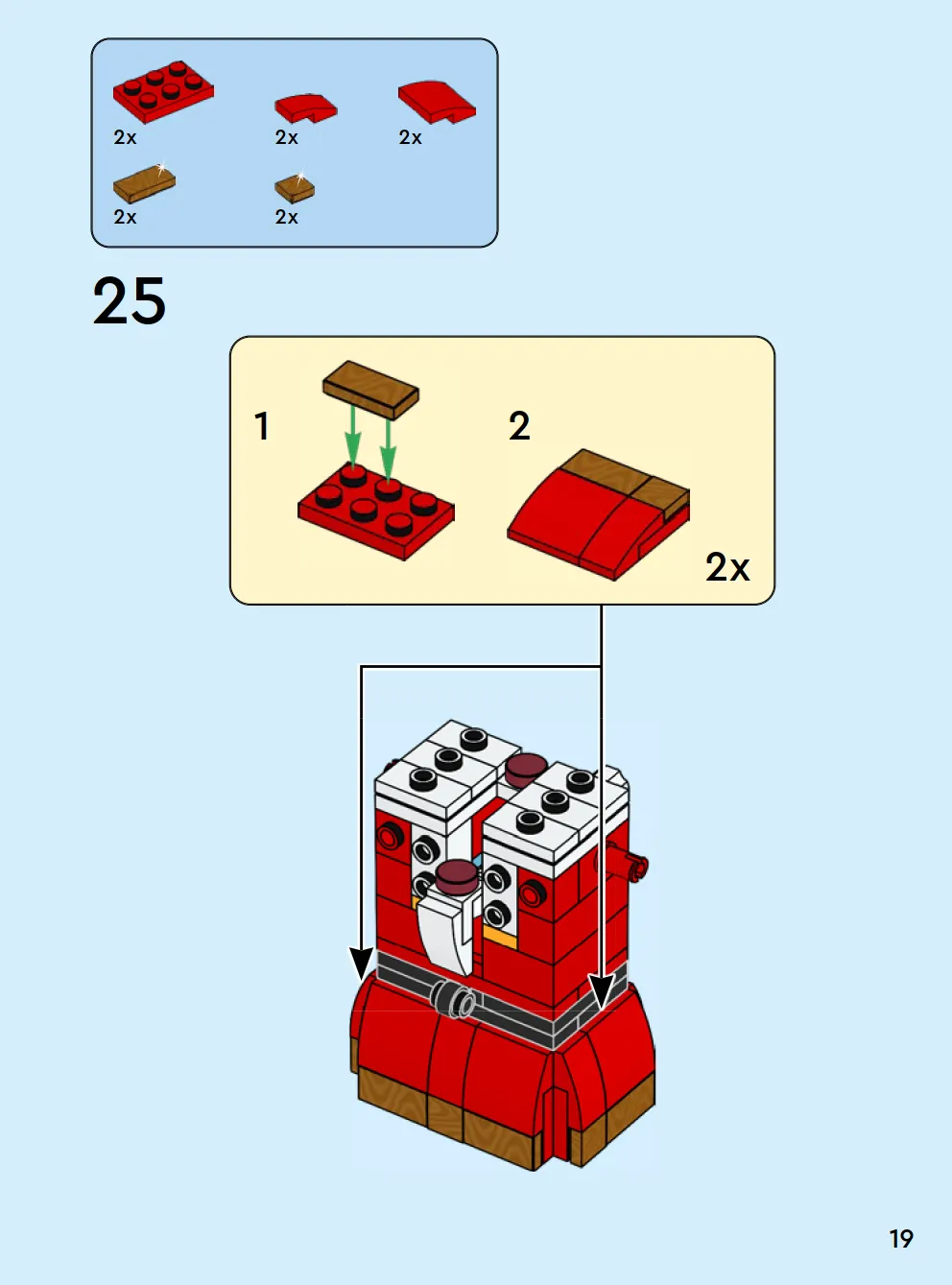 2x
2x
2x
2x
2x

25

1

2

2x

19