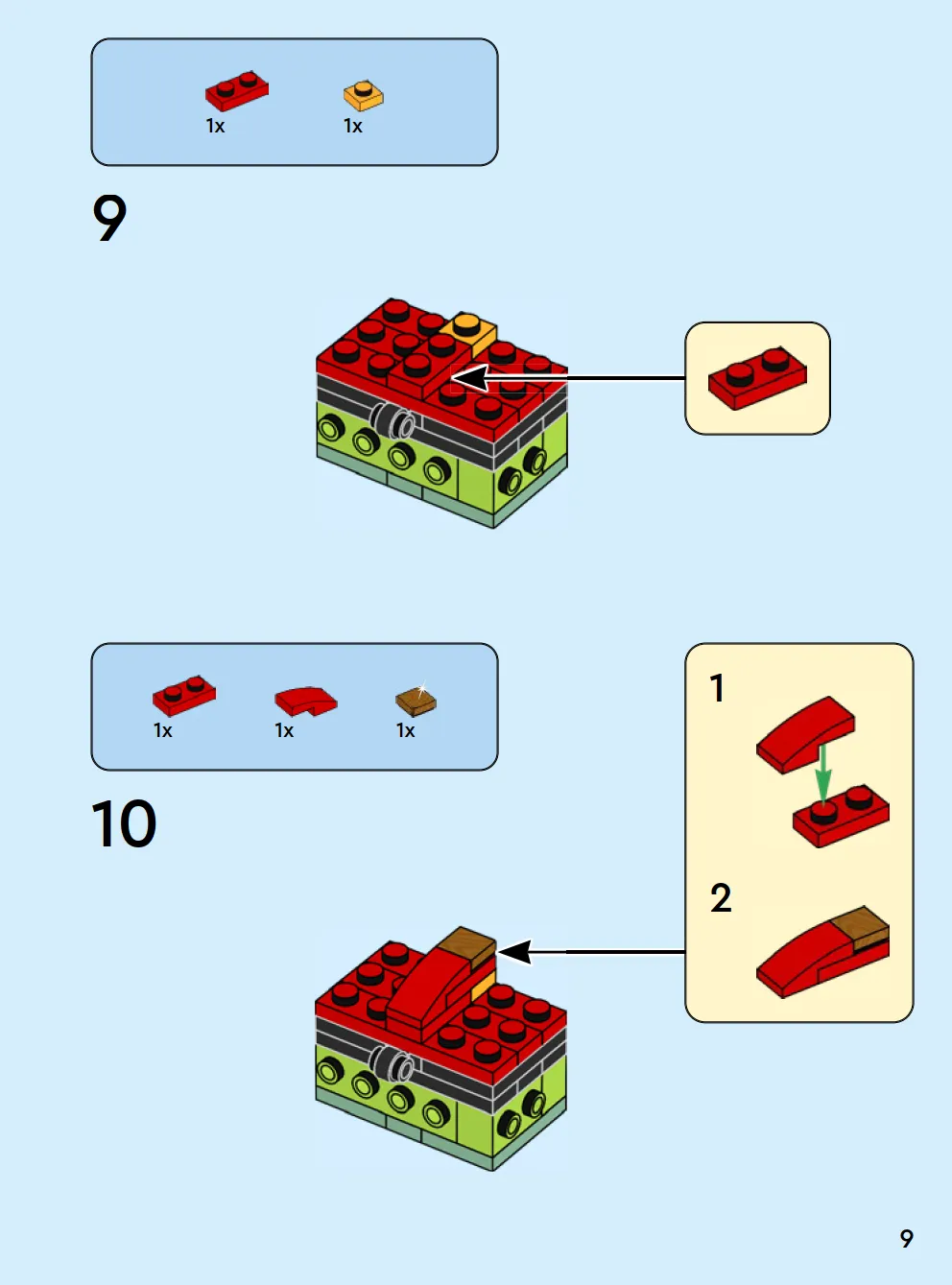 1x
1x

9

1x
1x
1x

10

1

2

9