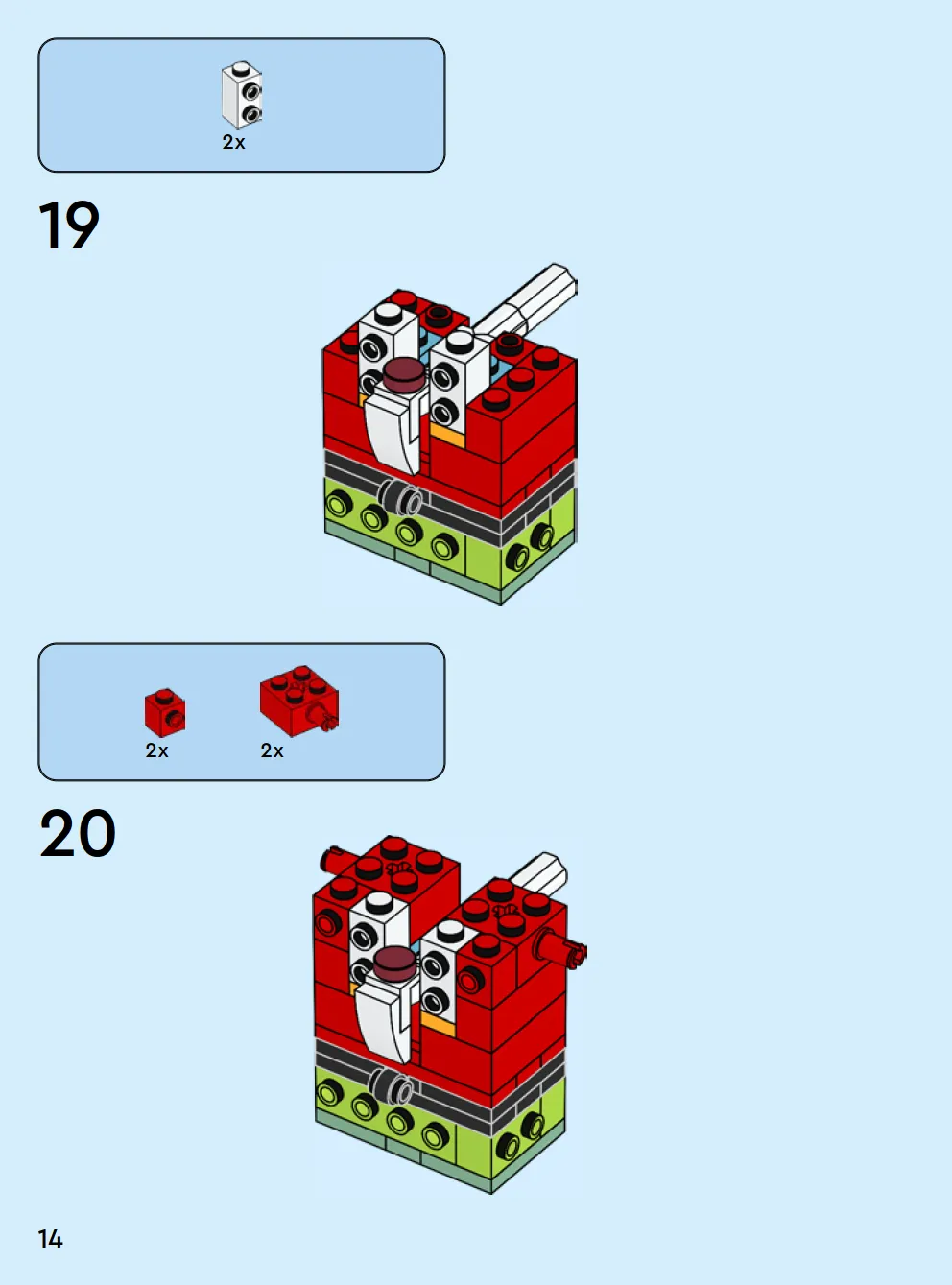 2x

19

2x 2x

20

14