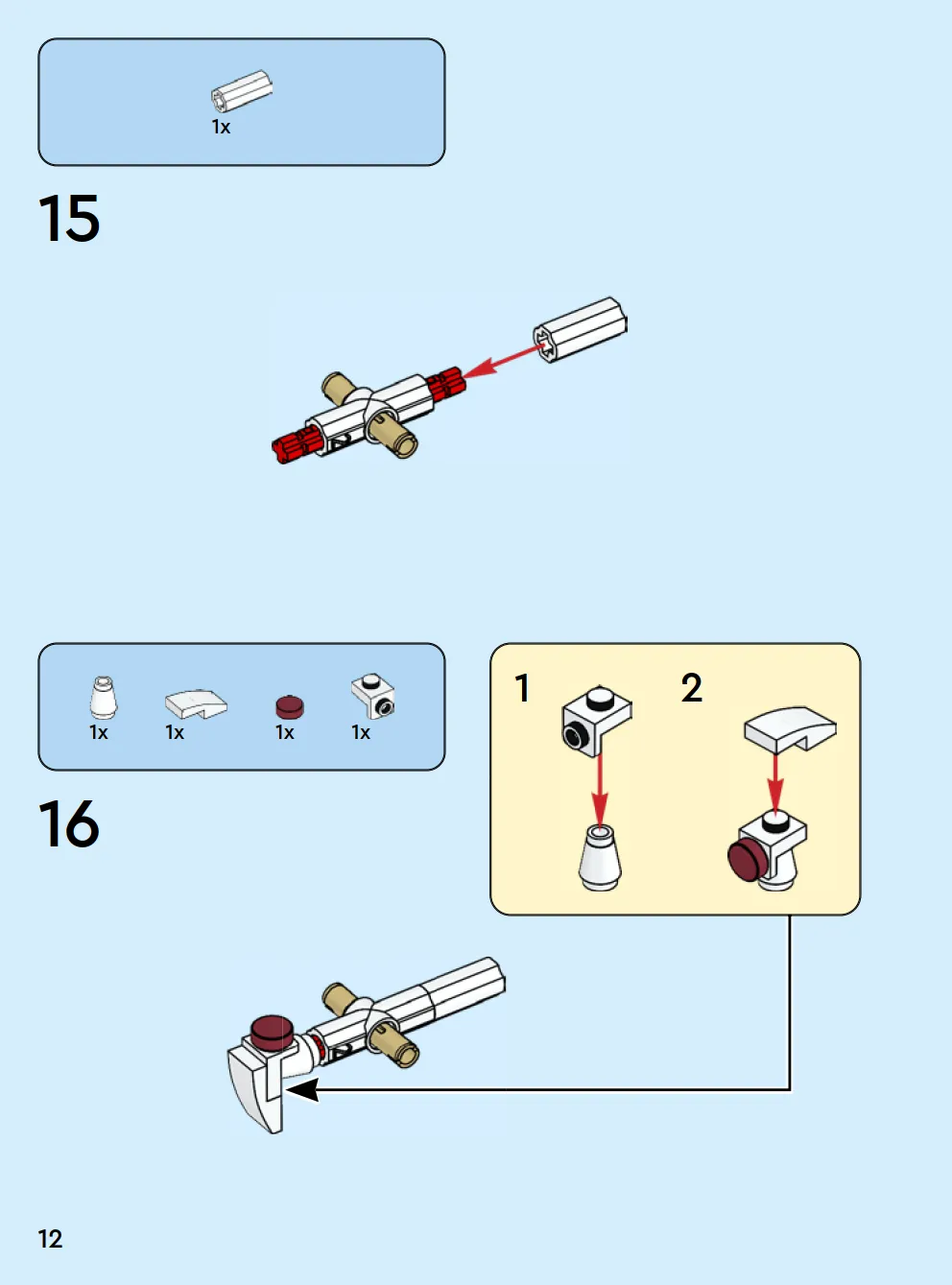 1x

15

1x
1x
1x
1x

16

1
2

12