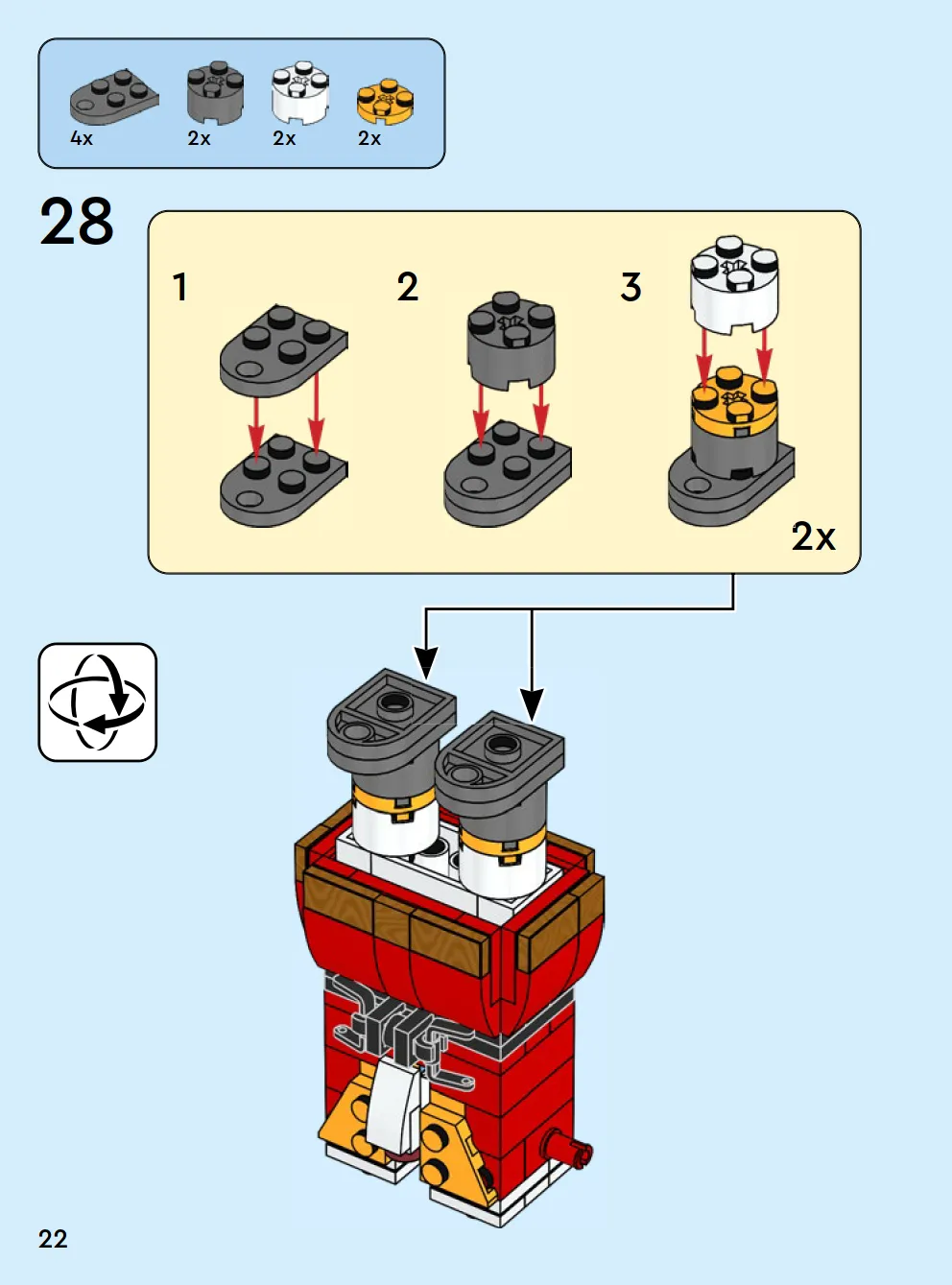 4x 2x 2x 2x

28

1

2

3

2x

22