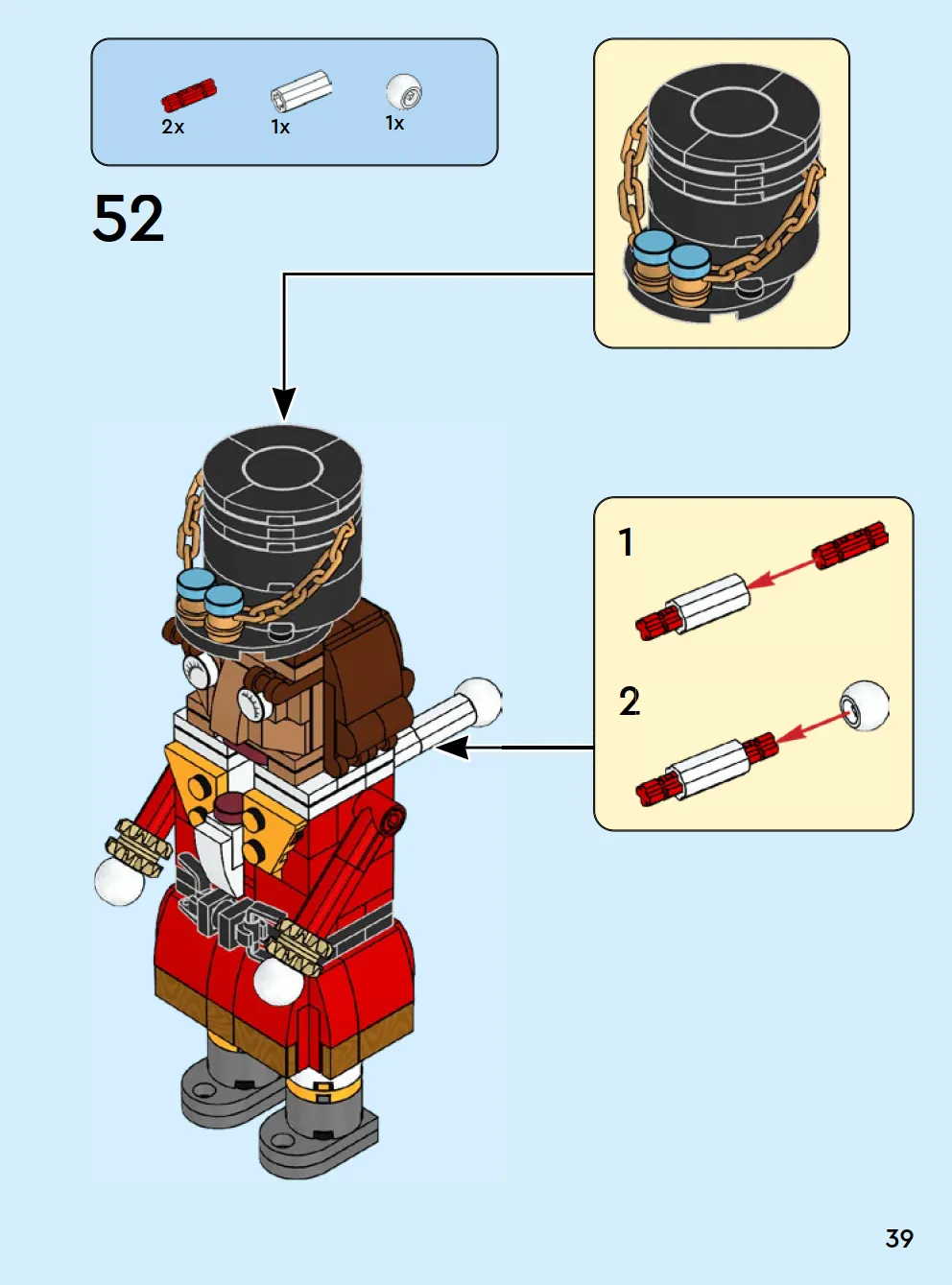 2x 1x 1x

52

1

2

39