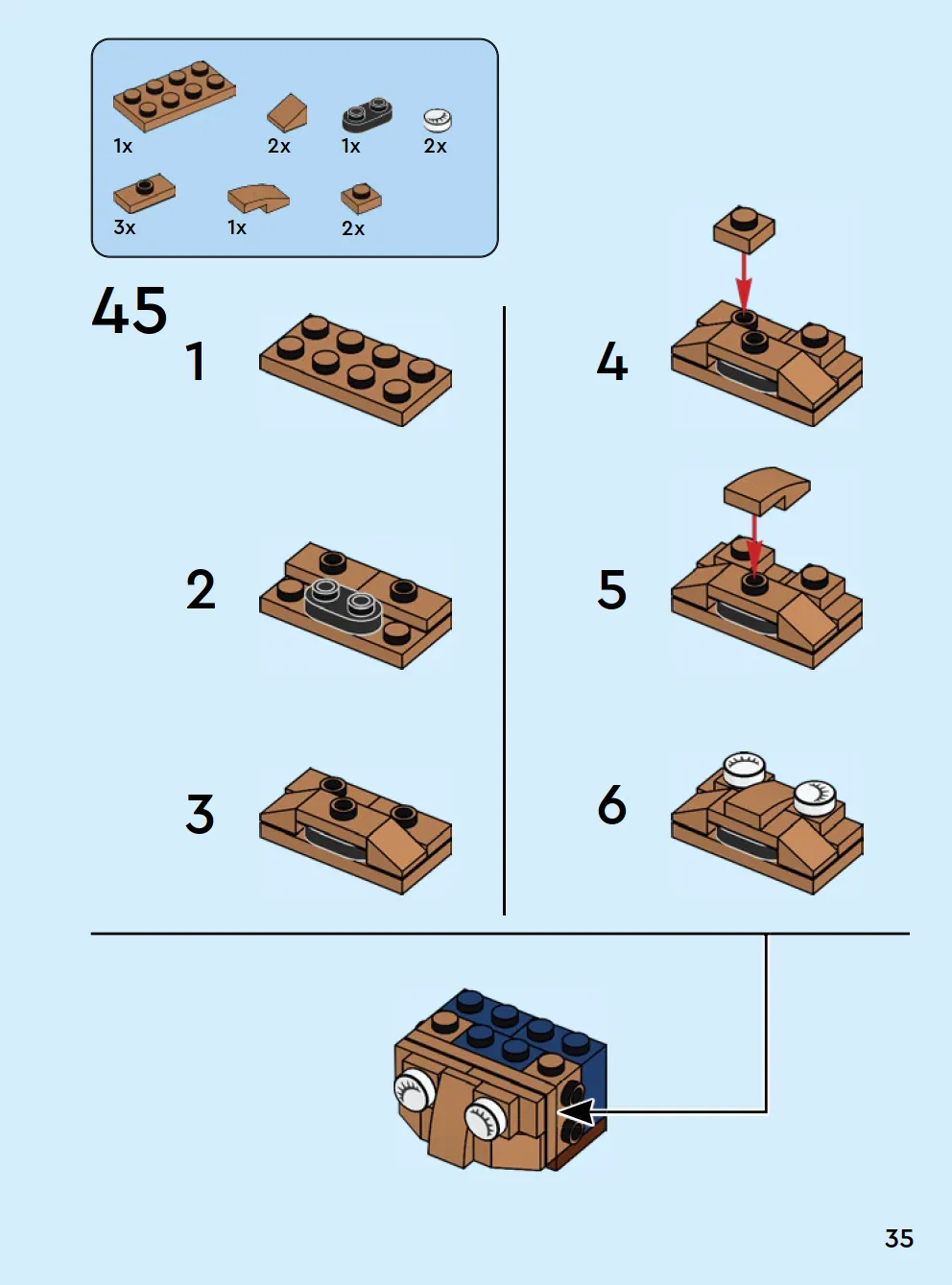 1x 2x 1x 2x

3x 1x 2x

45

1

2

3

4

5

6

35