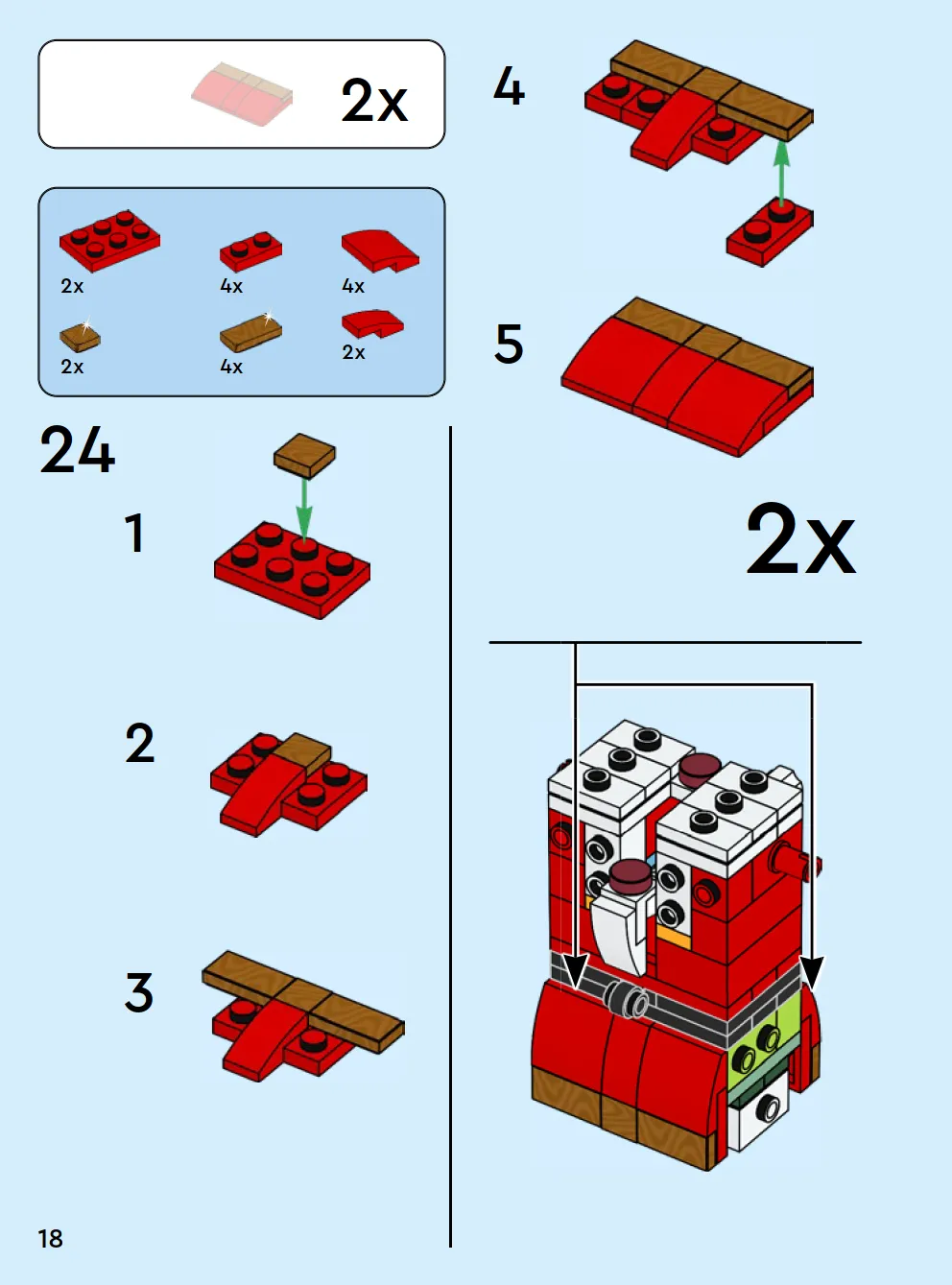 2x

2x
4x
4x
2x
4x
2x

24

1

2

3

4

5

2x

18