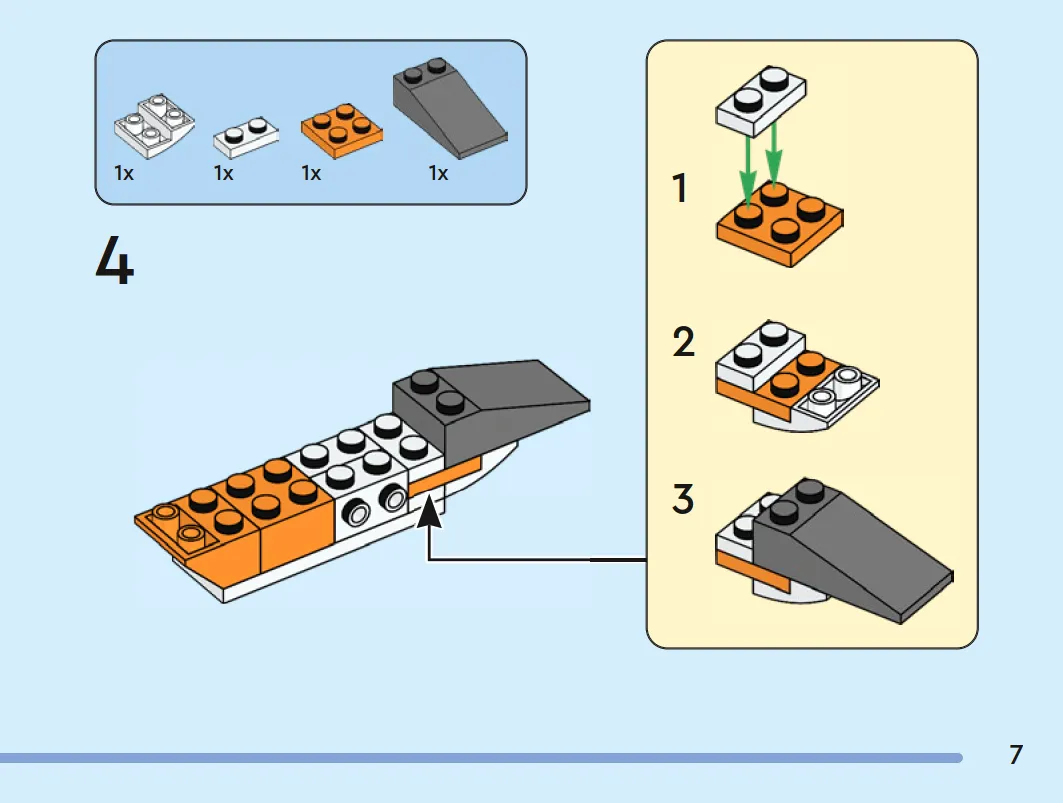 1x 1x 1x 1x

4

1

2

3

7