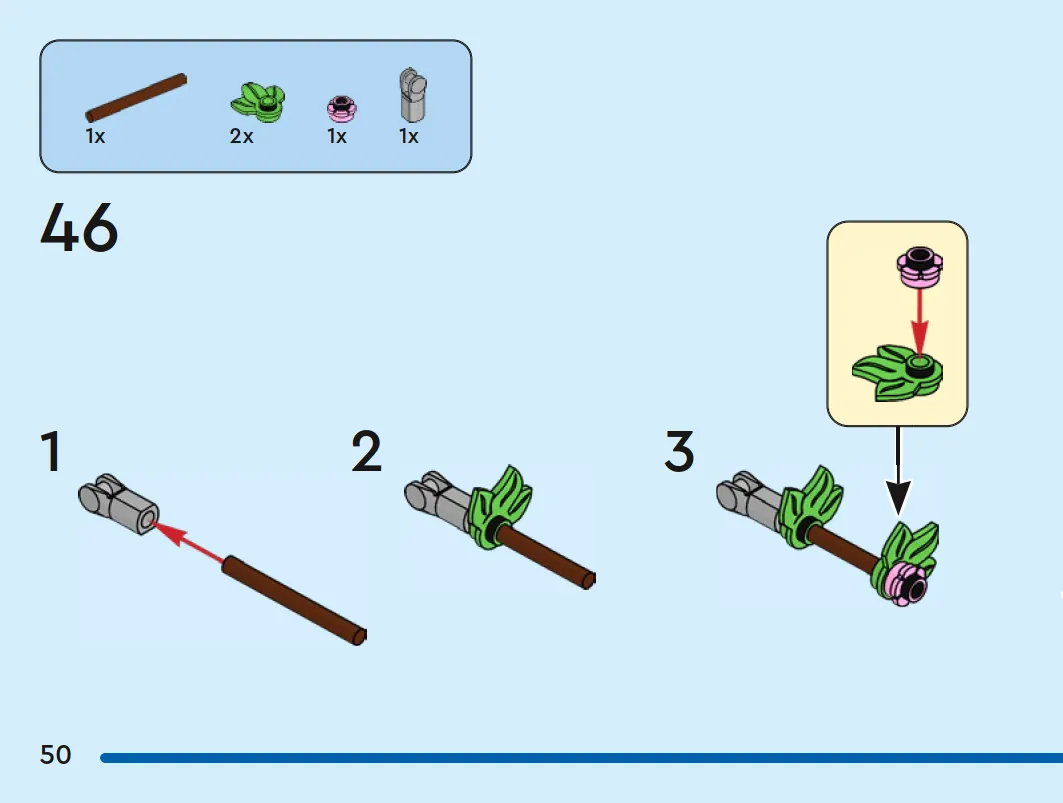 1x 2x 1x 1x

46

1

2

3

50