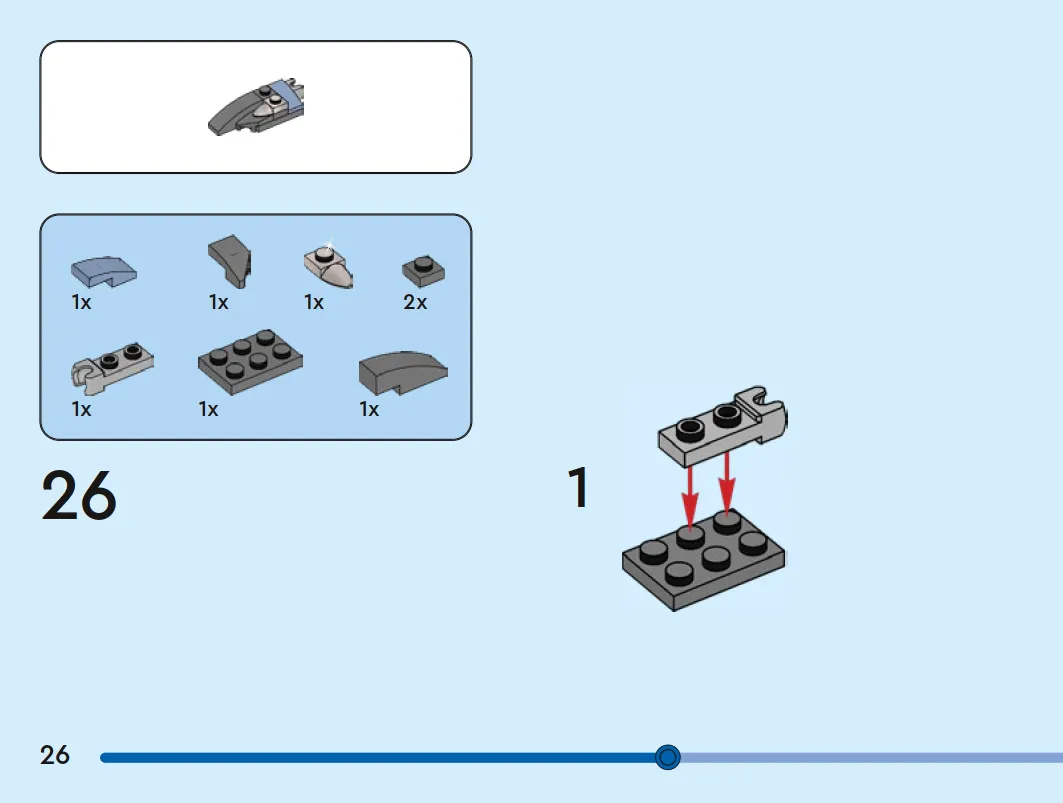 1x 1x 1x 2x

1x 1x 1x

26

1

26