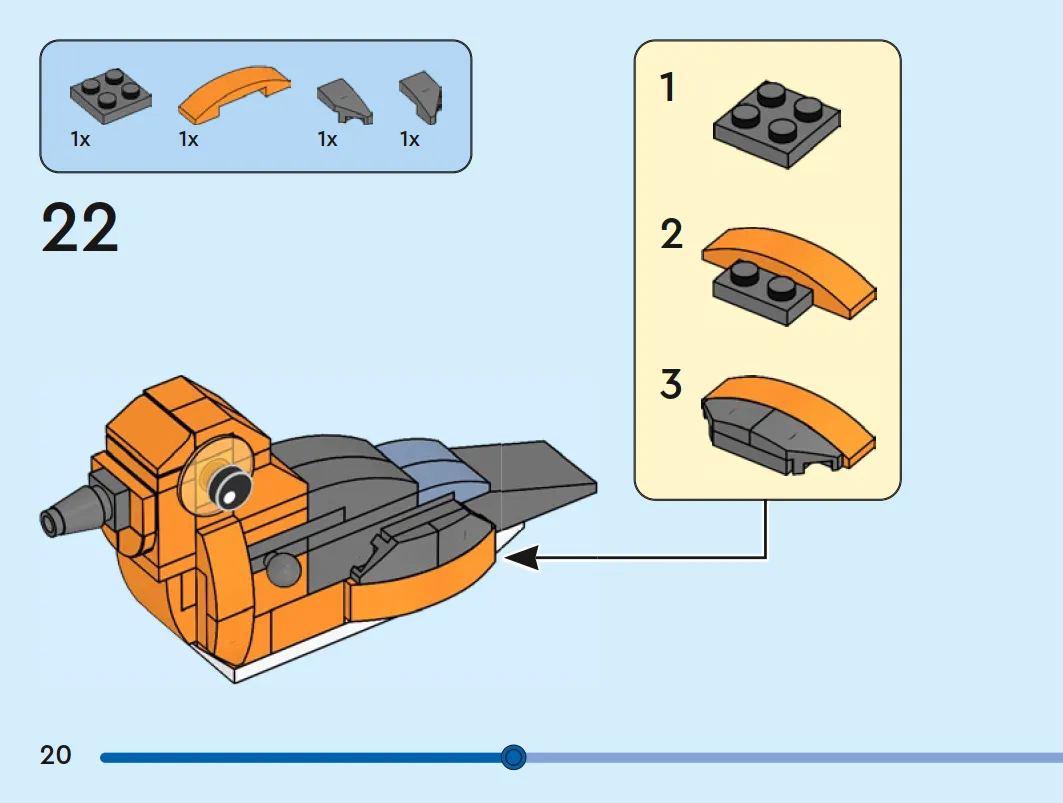 1x 1x 1x 1x

22

1

2

3

20