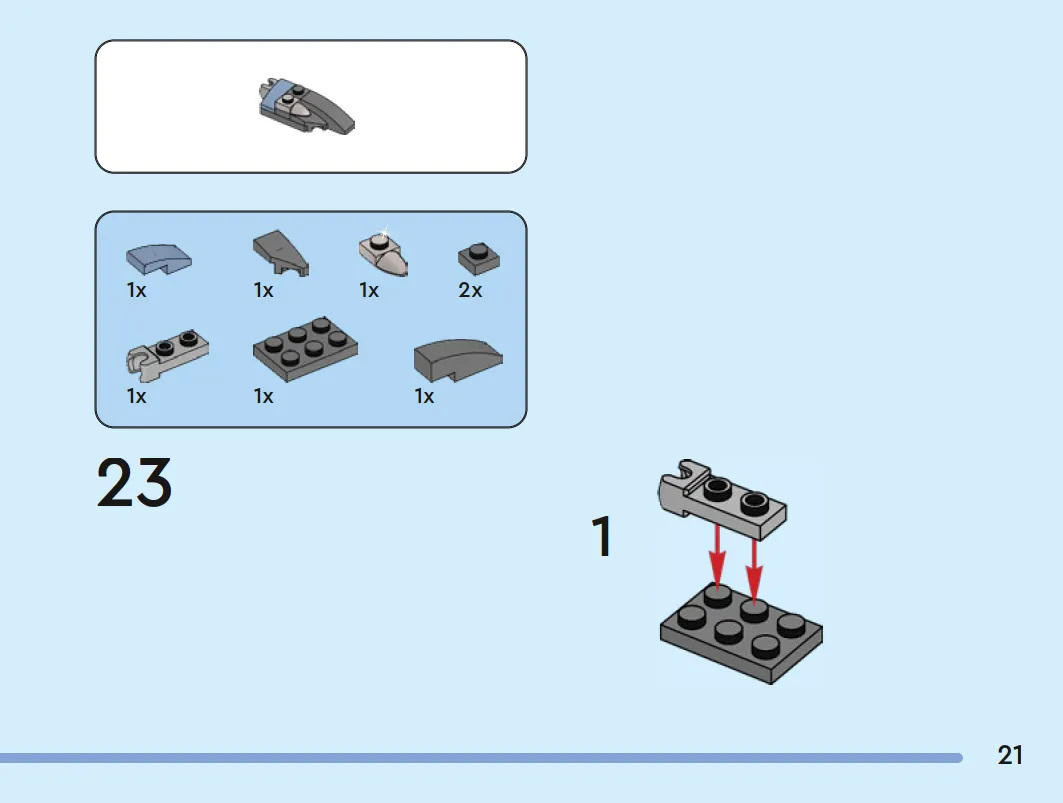 1x 1x 1x 2x

1x 1x 1x

23

1

21